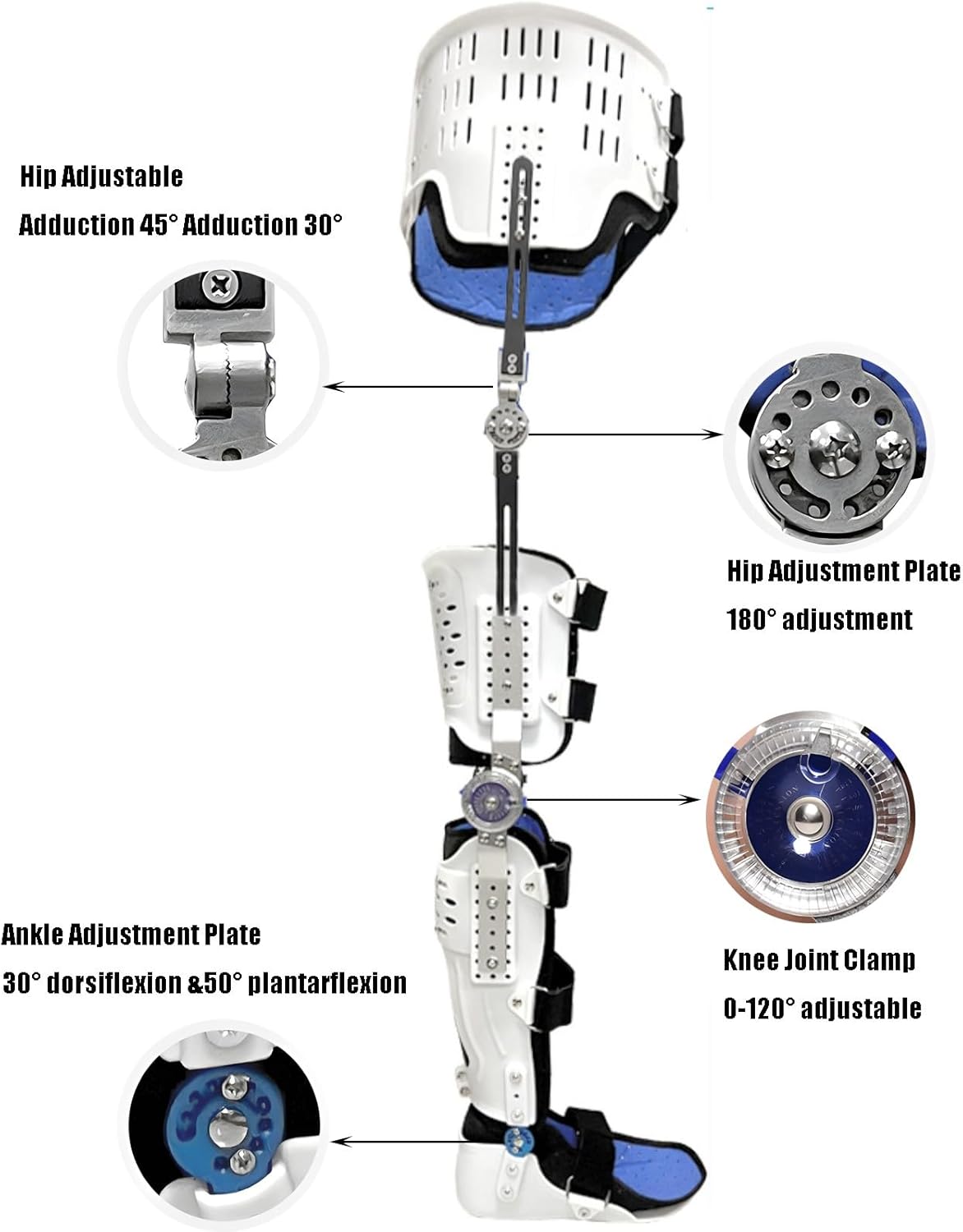 Hip Adjustable

Adduction 45° Adduction 30°

Hip Adjustment Plate

180° adjustment

Ankle Adjustment Plate

30° dorsiflexion &50° plantarflexion

Knee Joint Clamp

0-120° adjustable