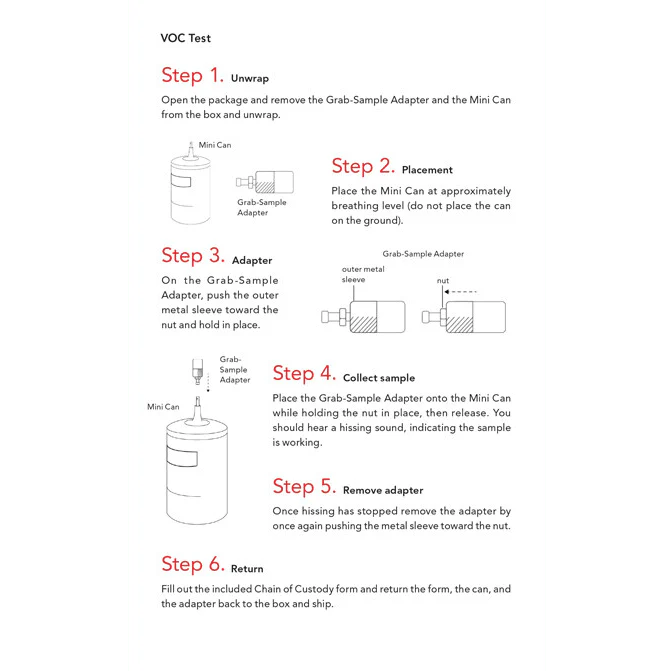 VOC Test

Step 1. Unwrap

Open the package and remove the Grab-Sample Adapter and the Mini Can from the box and unwrap.

Mini Can

Grab-Sample Adapter

Step 2. Placement

Place the Mini Can at approximately breathing level (do not place the can on the ground).

Step 3. Adapter

On the Grab-Sample Adapter, push the outer metal sleeve toward the nut and hold in place.

Grab-Sample Adapter

outer metal sleeve

nut

Grab-Sample Adapter

Mini Can

Step 4. Collect sample

Place the Grab-Sample Adapter onto the Mini Can while holding the nut in place, then release. You should hear a hissing sound, indicating the sample is working.

Step 5. Remove adapter

Once hissing has stopped remove the adapter by once again pushing the metal sleeve toward the nut.

Step 6. Return

Fill out the included Chain of Custody form and return the form, the can, and the adapter back to the box and ship.