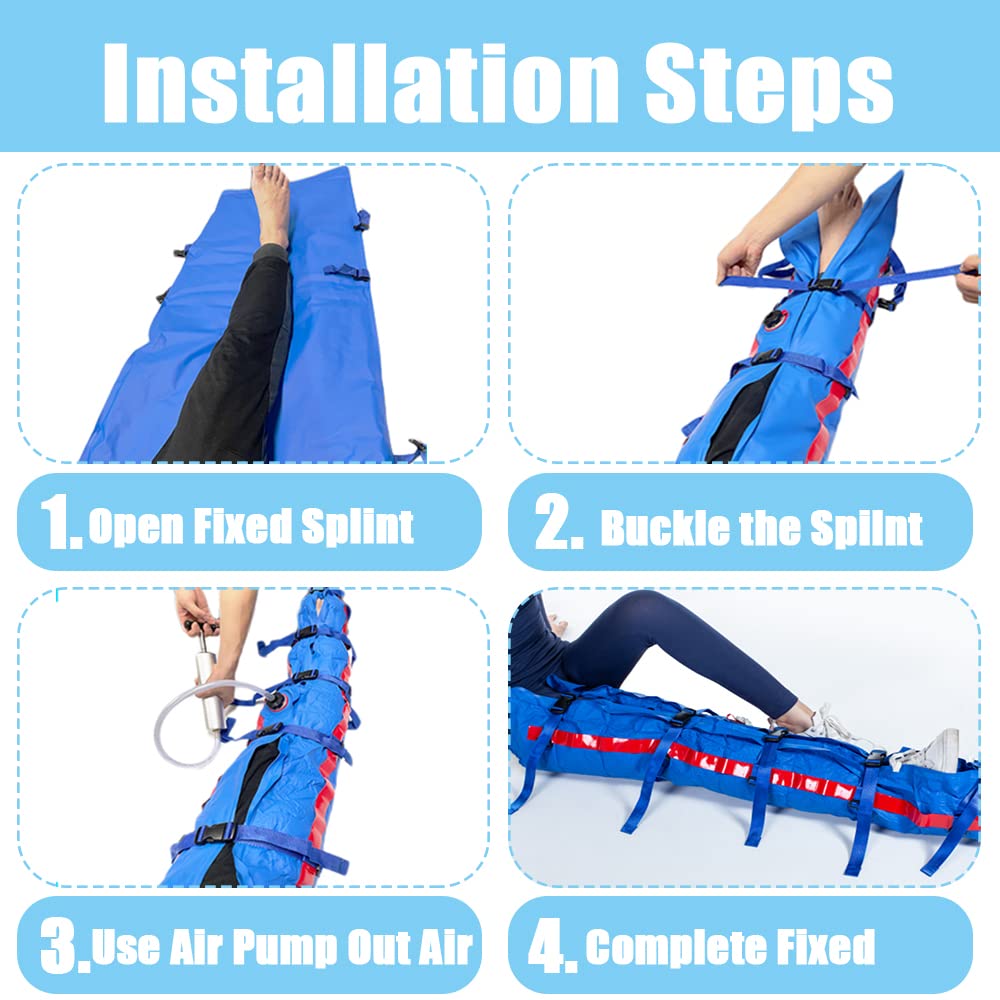 Installation Steps

1. Open Fixed Splint

2. Buckle the Spilnt

3. Use Air Pump Out Air

4. Complete Fixed