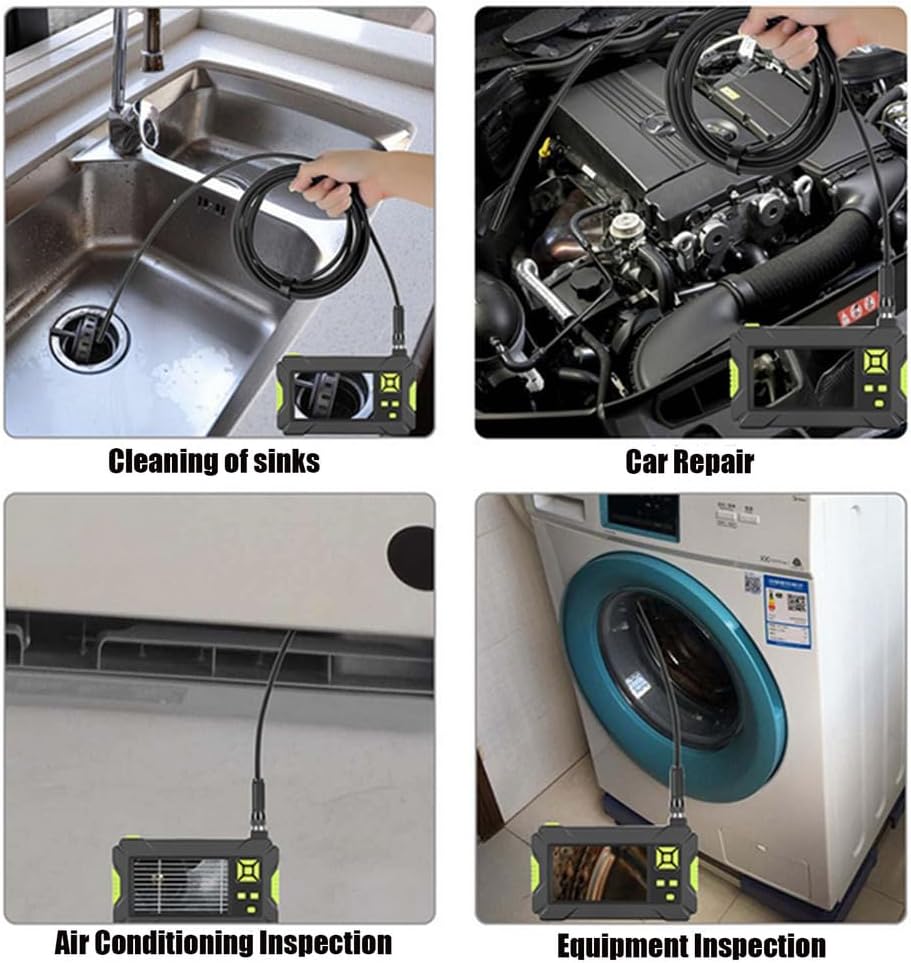 Cleaning of sinks

Car Repair

Air Conditioning Inspection

Equipment Inspection