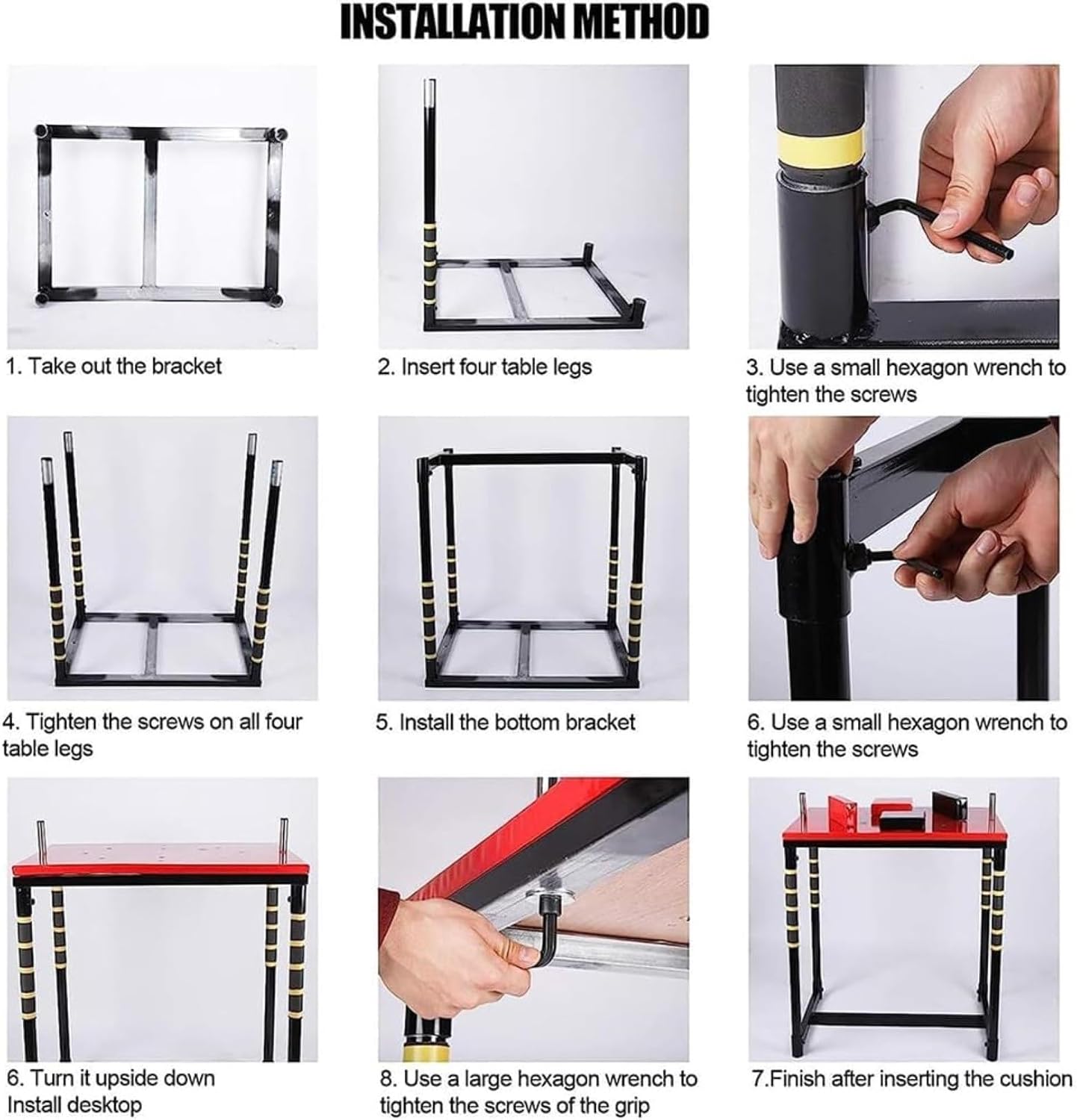 INSTALLATION METHOD

1. Take out the bracket

2. Insert four table legs

3. Use a small hexagon wrench to tighten the screws

4. Tighten the screws on all four table legs

5. Install the bottom bracket

6. Use a small hexagon wrench to tighten the screws

6. Turn it upside down Install desktop

8. Use a large hexagon wrench to tighten the screws of the grip

7.Finish after inserting the cushion