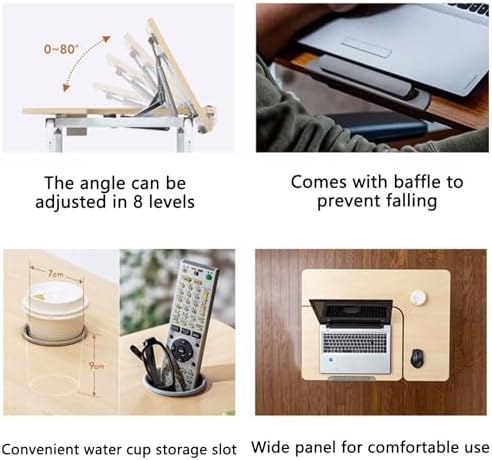 0~80°

The angle can be adjusted in 8 levels

Comes with baffle to prevent falling

7cm

9cm

Convenient water cup storage slot

Wide panel for comfortable use