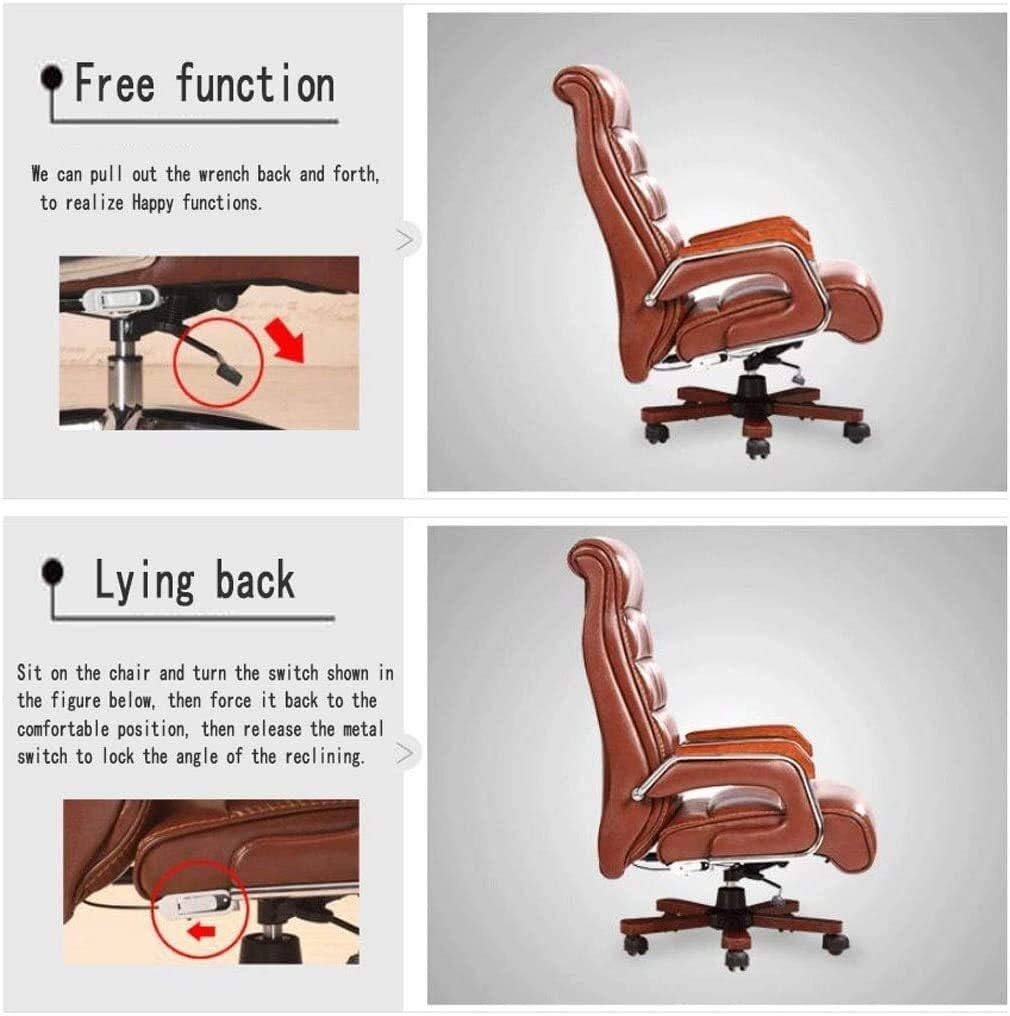 Free function

We can pull out the wrench back and forth, to realize Happy functions.

Lying back

Sit on the chair and turn the switch shown in the figure below, then force it back to the comfortable position, then release the metal switch to lock the angle of the reclining.