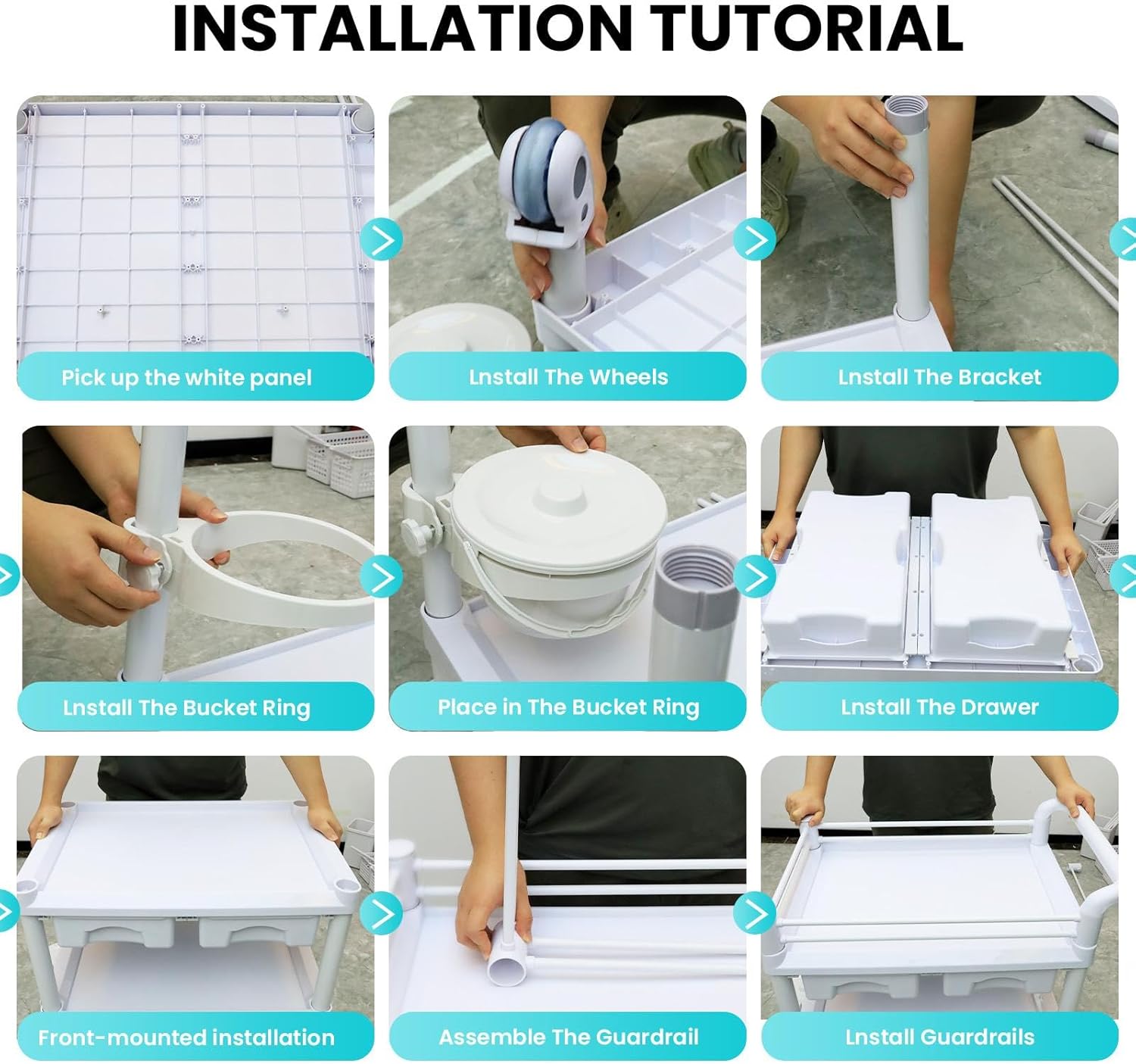 INSTALLATION TUTORIAL

Pick up the white panel

Lnstall The Wheels

Lnstall The Bracket

Lnstall The Bucket Ring

Place in The Bucket Ring

Lnstall The Drawer

Front-mounted installation

Assemble The Guardrail

Lnstall Guardrails