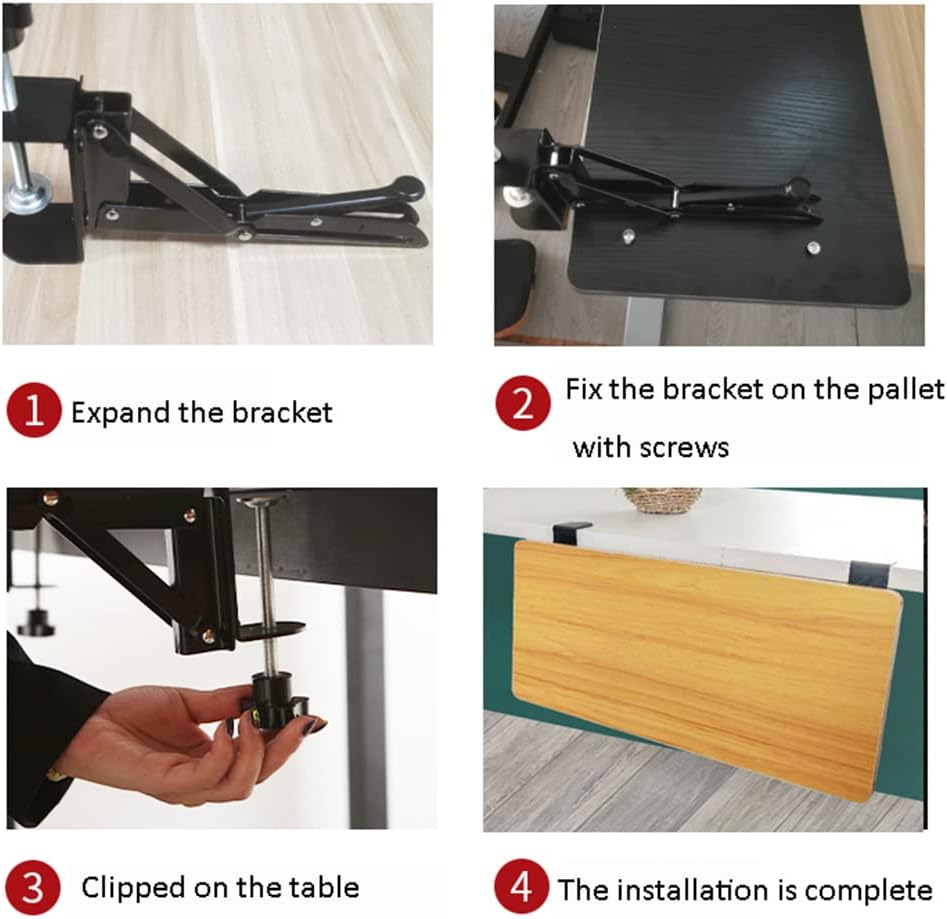 1 Expand the bracket

2 Fix the bracket on the pallet with screws

3 Clipped on the table

4 The installation is complete