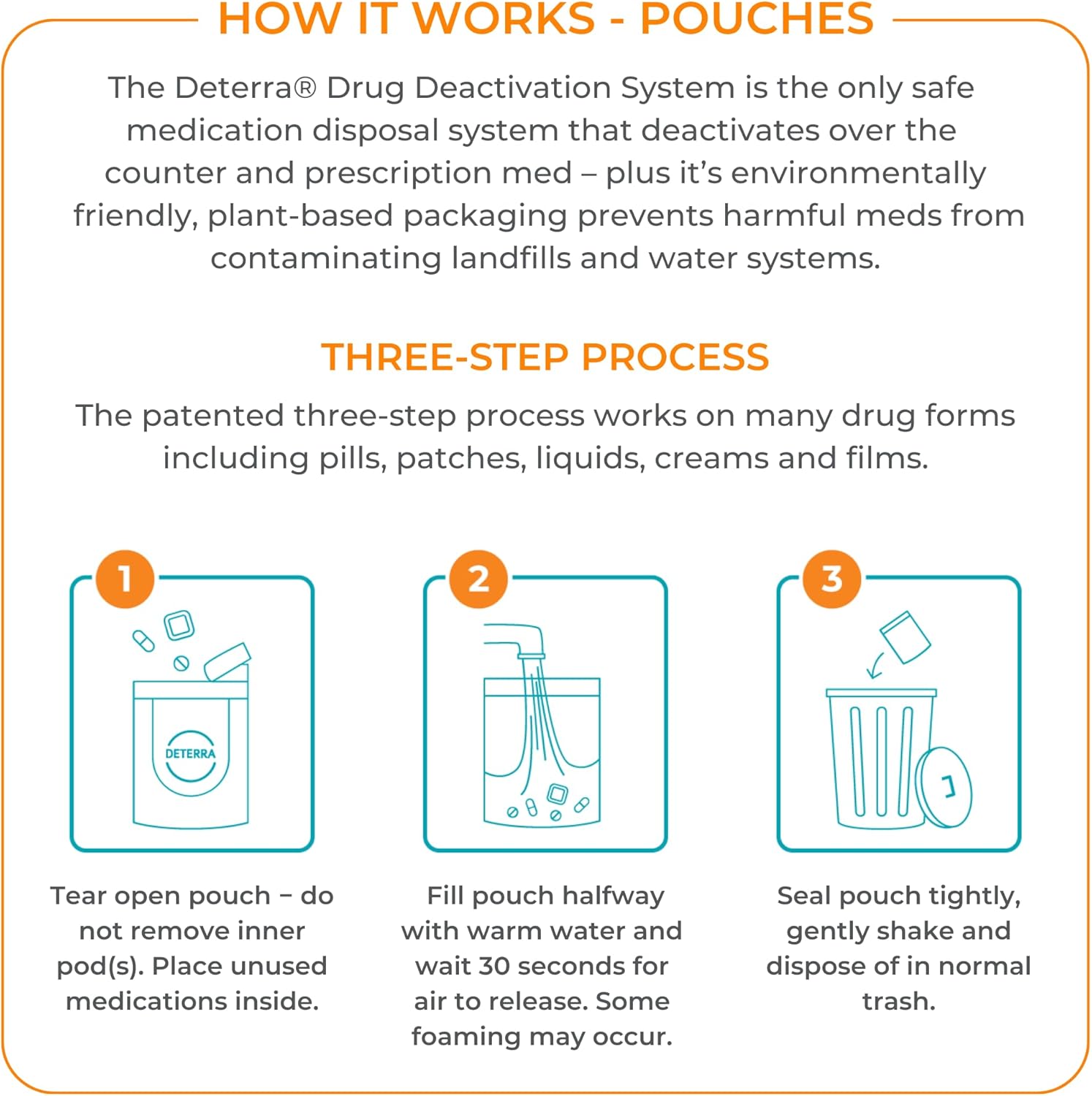 HOW IT WORKS - POUCHES

The Deterra® Drug Deactivation System is the only safe medication disposal system that deactivates over the counter and prescription med – plus it's environmentally friendly, plant-based packaging prevents harmful meds from contaminating landfills and water systems.

THREE-STEP PROCESS

The patented three-step process works on many drug forms including pills, patches, liquids, creams and films.

1

DETERRA

Tear open pouch – do not remove inner pod(s). Place unused medications inside.

2

Fill pouch halfway with warm water and wait 30 seconds for air to release. Some foaming may occur.

3

Seal pouch tightly, gently shake and dispose of in normal trash.