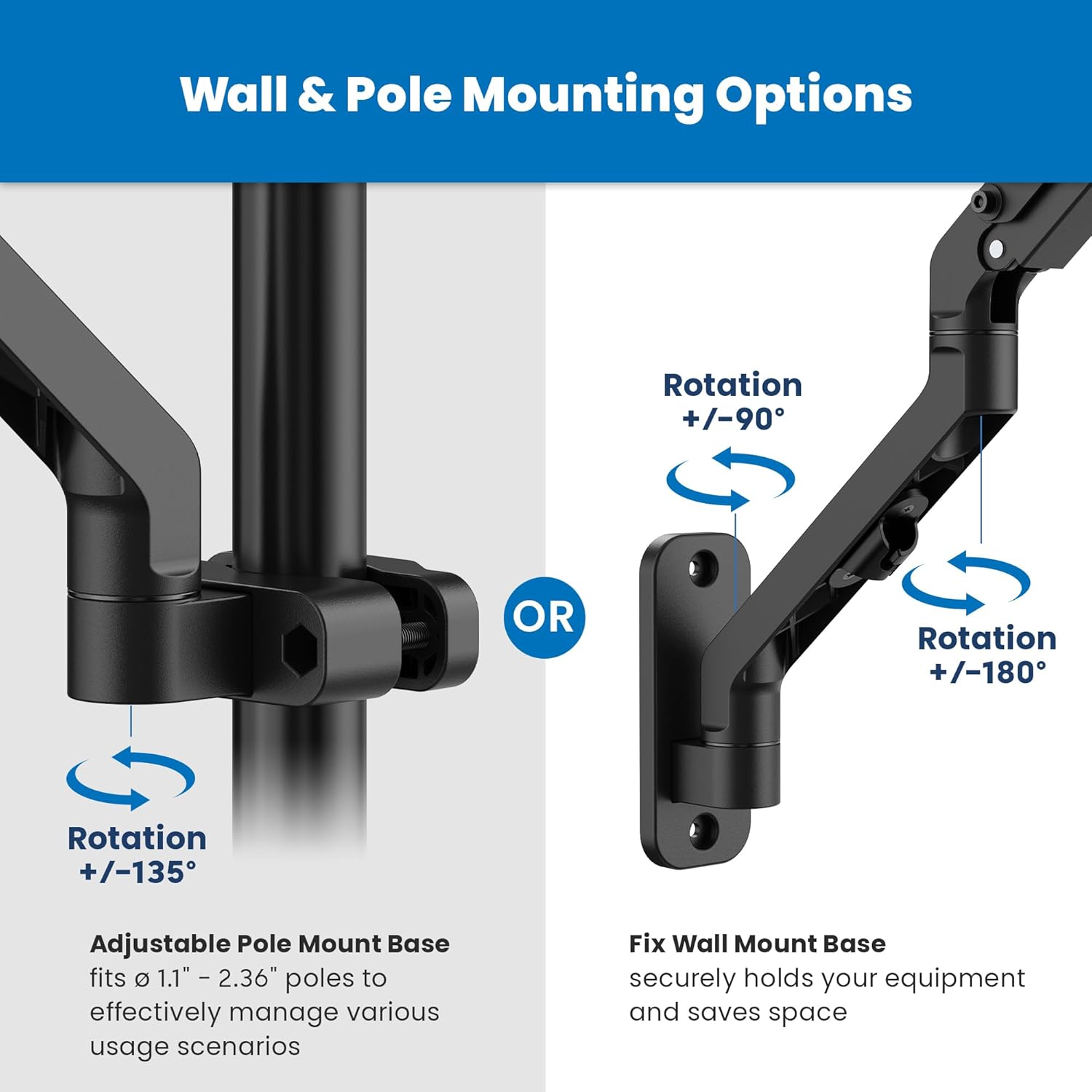 Wall & Pole Mounting Options

Rotation +/-135°

Adjustable Pole Mount Base
fits ø 1.1" - 2.36" poles to effectively manage various usage scenarios

OR

Rotation +/-90°

Rotation +/-180°

Fix Wall Mount Base
securely holds your equipment and saves space