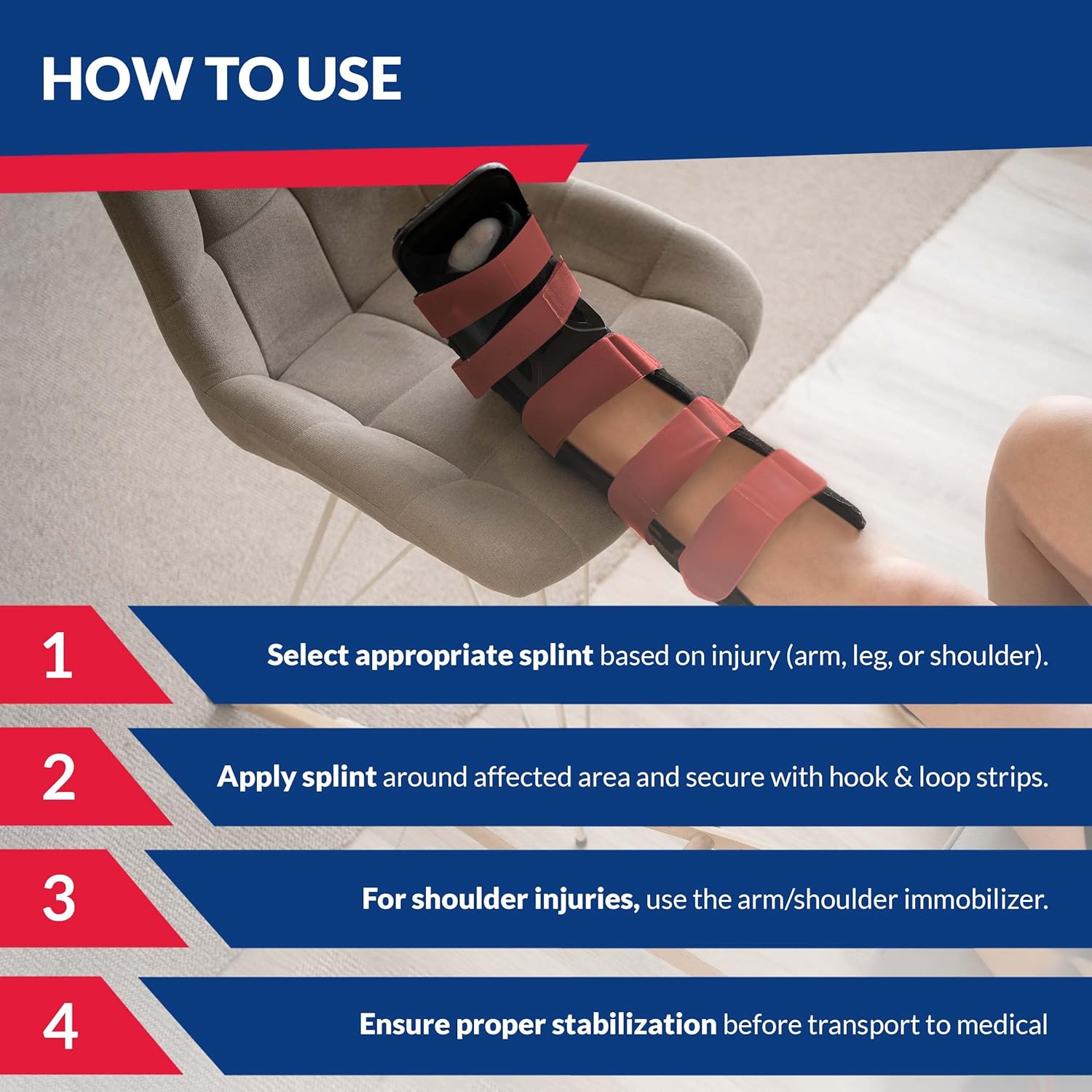 HOW TO USE

1

Select appropriate splint based on injury (arm, leg, or shoulder).

2

Apply splint around affected area and secure with hook & loop strips.

3

For shoulder injuries, use the arm/shoulder immobilizer.

4

Ensure proper stabilization before transport to medical