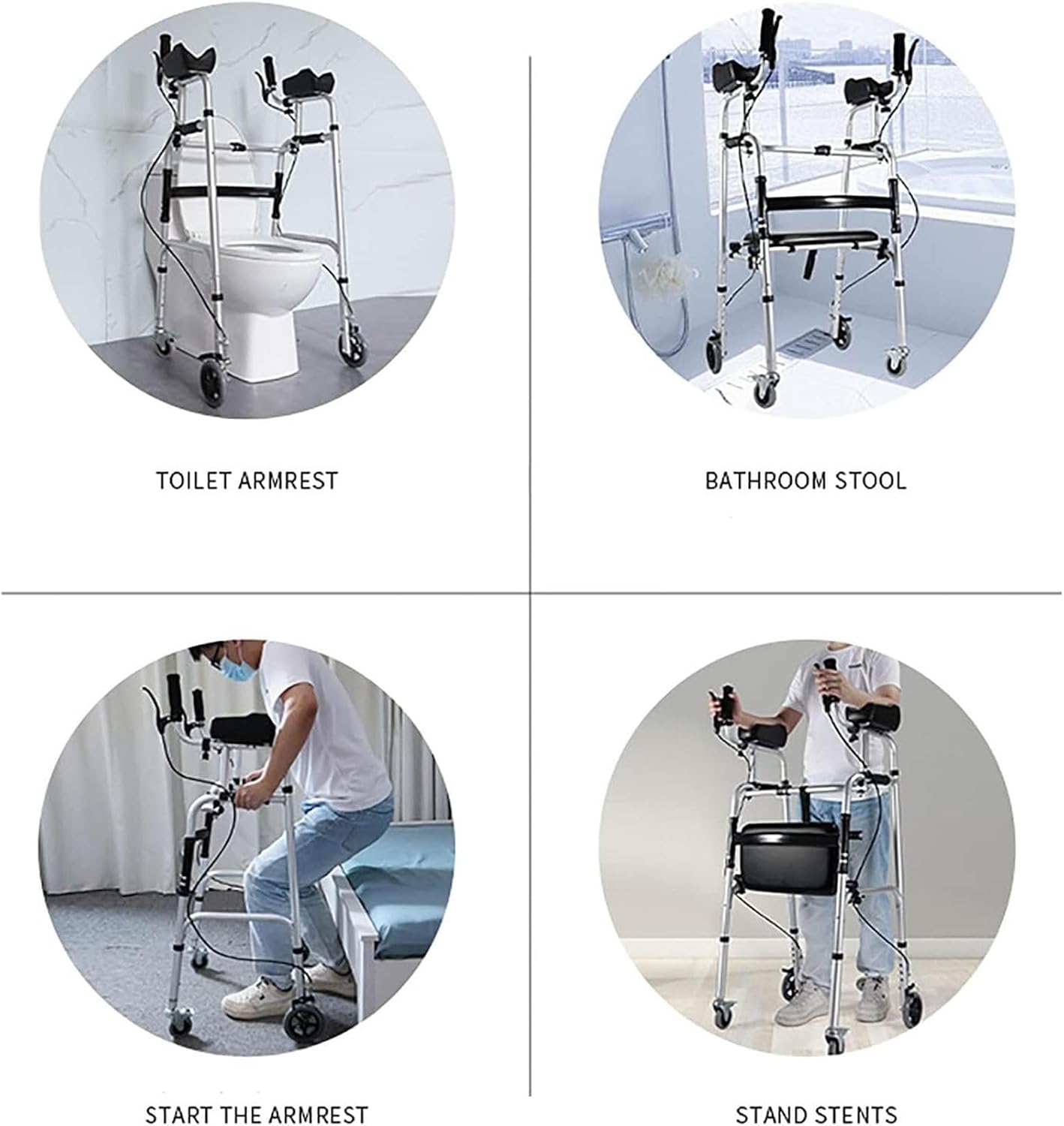 TOILET ARMREST

BATHROOM STOOL

START THE ARMREST

STAND STENTS