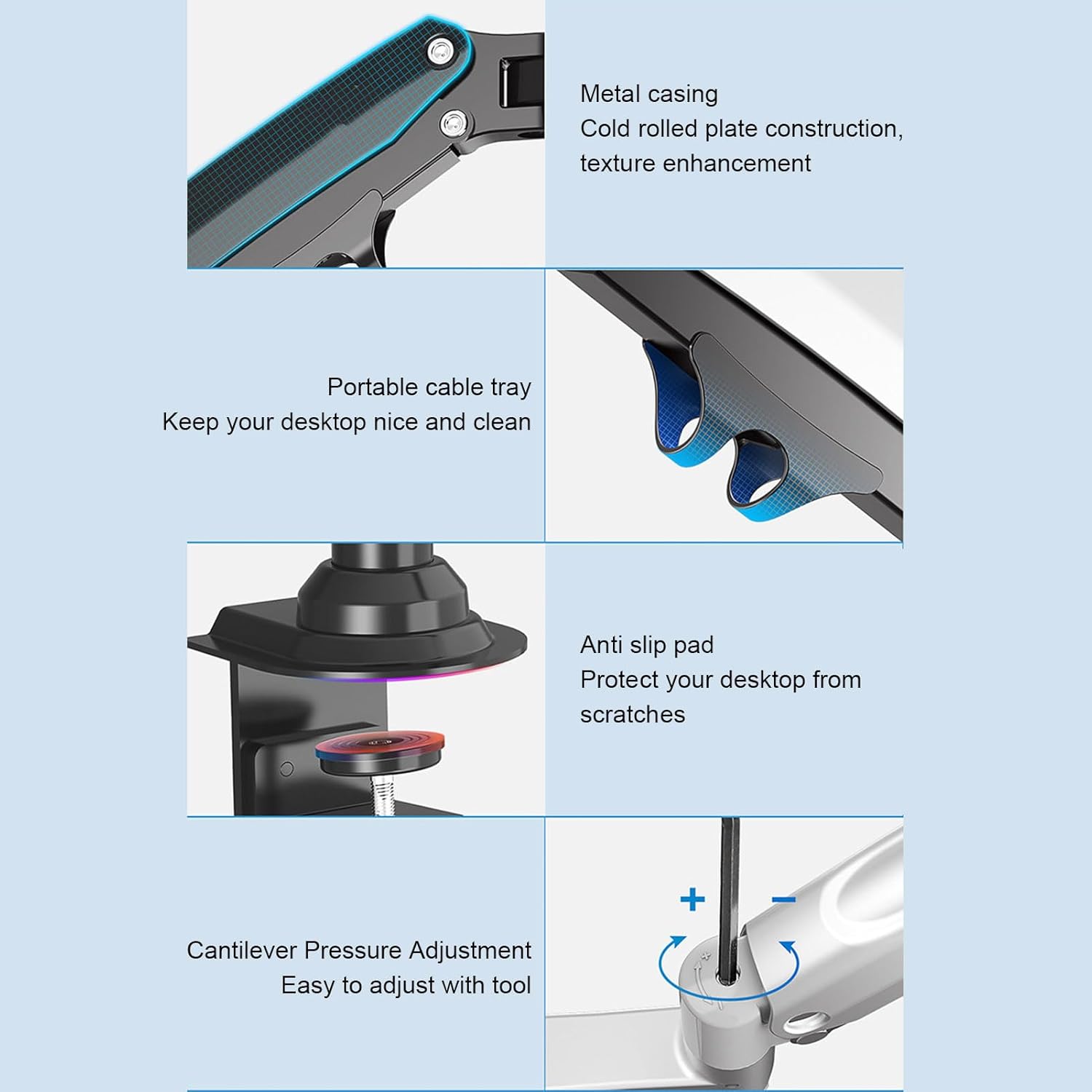 Metal casing
Cold rolled plate construction, texture enhancement

Portable cable tray
Keep your desktop nice and clean

Anti slip pad
Protect your desktop from scratches

Cantilever Pressure Adjustment
Easy to adjust with tool

+
−