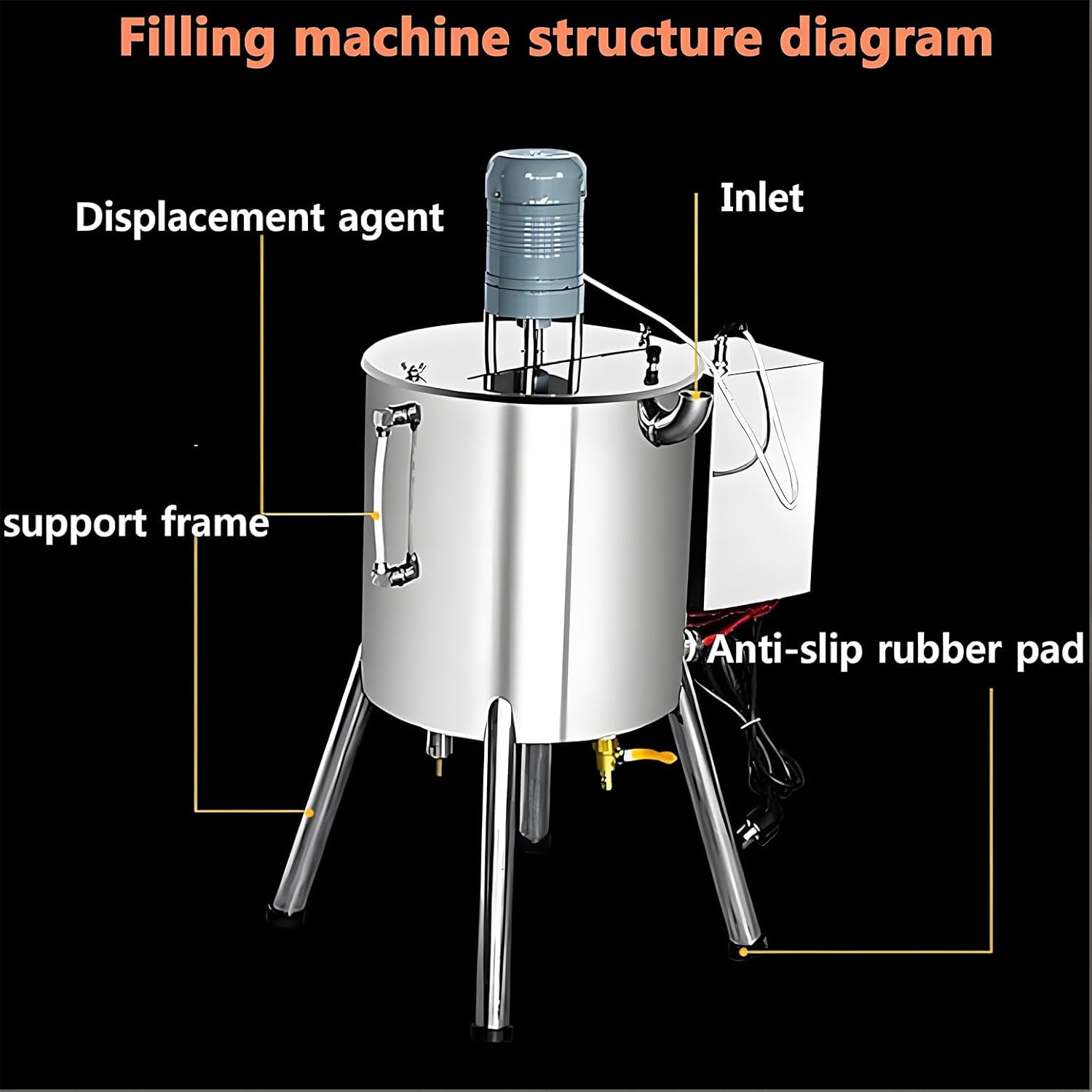 Filling machine structure diagram

Displacement agent

Inlet

support frame

Anti-slip rubber pad