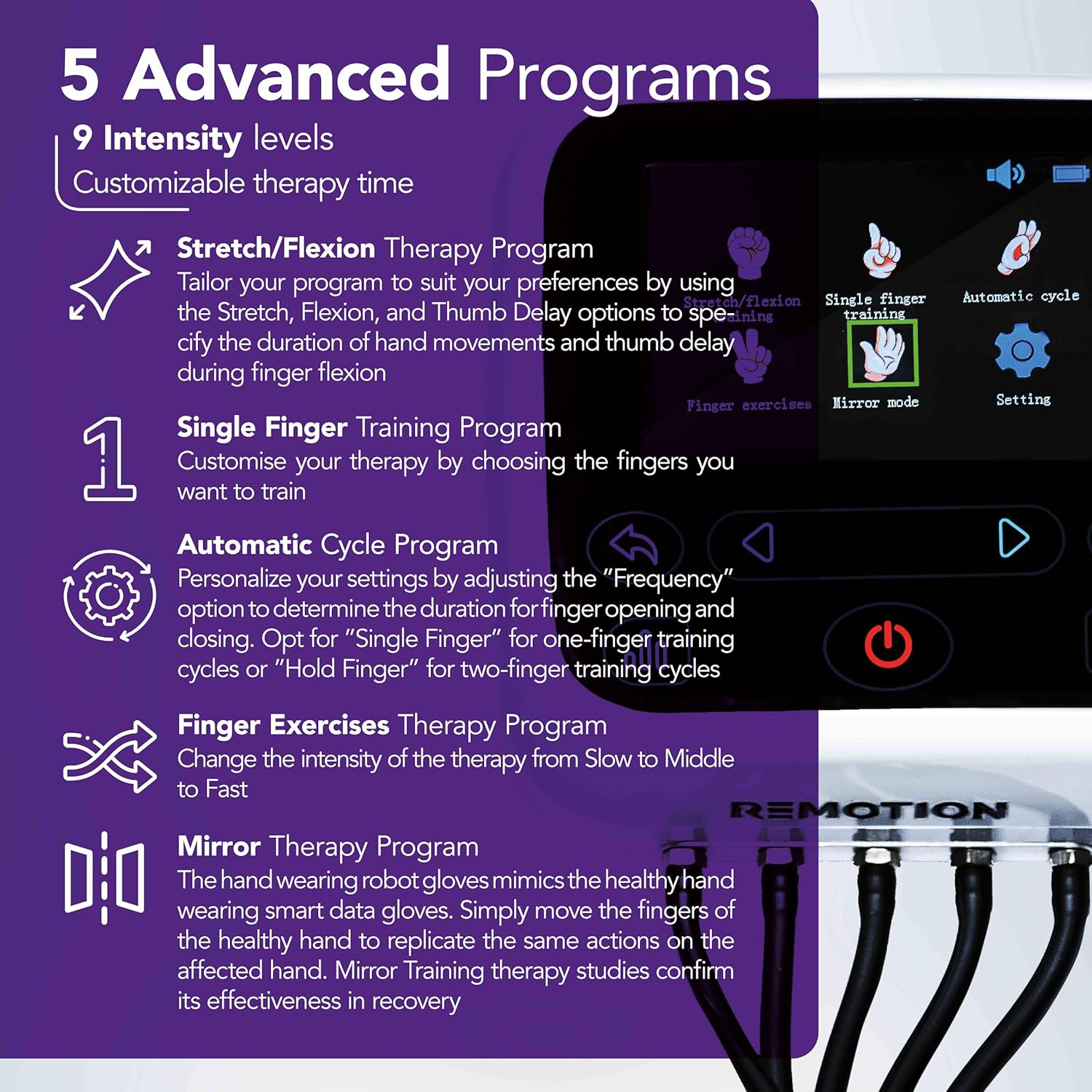 5 Advanced Programs

9 Intensity levels
Customizable therapy time

Stretch/Flexion Therapy Program
Tailor your program to suit your preferences by using the Stretch, Flexion, and Thumb Delay options to specify the duration of hand movements and thumb delay during finger flexion

Single Finger Training Program
Customise your therapy by choosing the fingers you want to train

Automatic Cycle Program
Personalize your settings by adjusting the "Frequency" option to determine the duration for finger opening and closing. Opt for "Single Finger" for one-finger training cycles or "Hold Finger" for two-finger training cycles

Finger Exercises Therapy Program
Change the intensity of the therapy from Slow to Middle to Fast

Mirror Therapy Program
The hand wearing robot gloves mimics the healthy hand wearing smart data gloves. Simply move the fingers of the healthy hand to replicate the same actions on the affected hand. Mirror Training therapy studies confirm its effectiveness in recovery

Stretch/flexion training
Single finger training
Automatic cycle
Finger exercises
Mirror mode
Setting

REMOTION