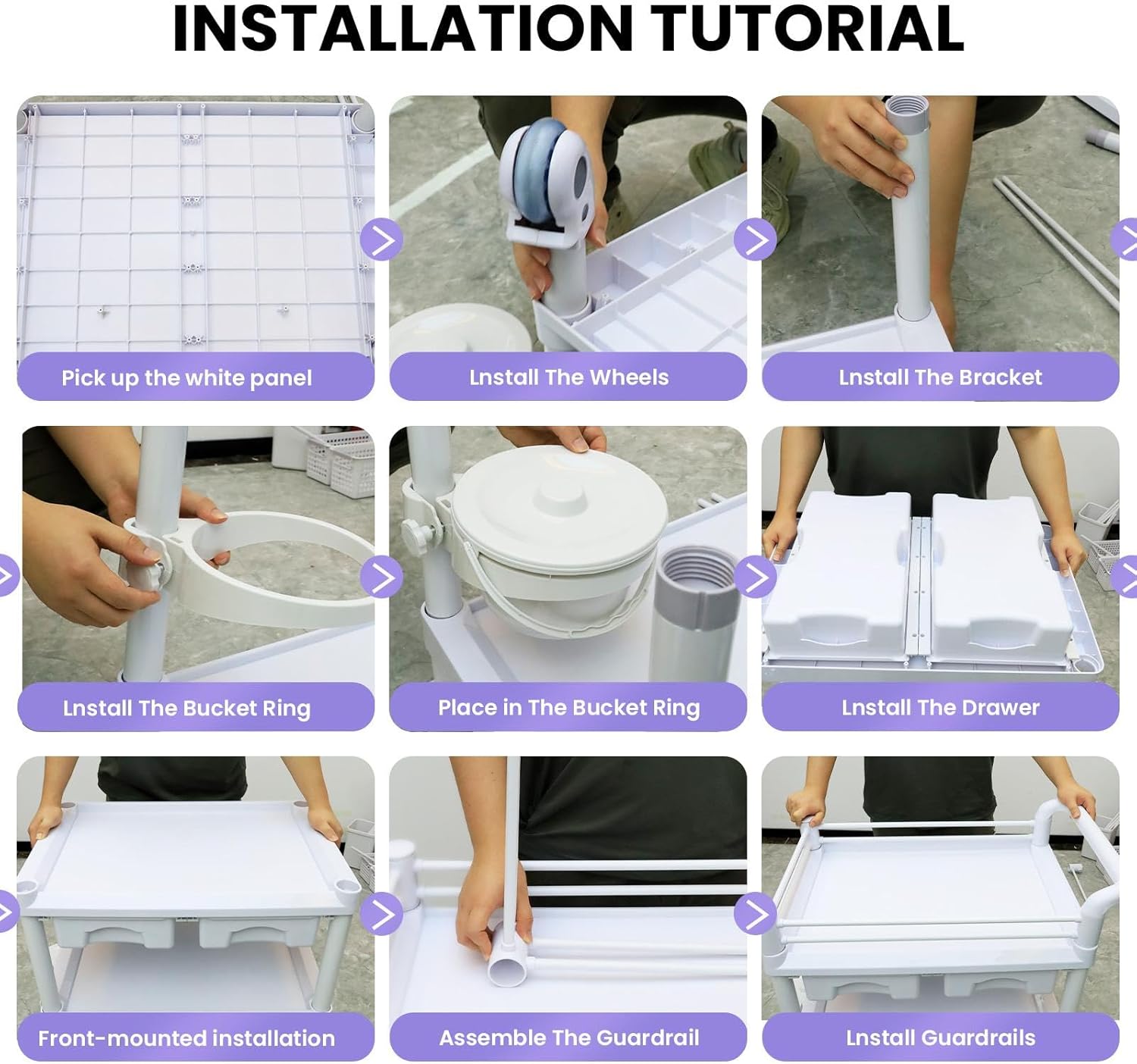 INSTALLATION TUTORIAL

Pick up the white panel

Lnstall The Wheels

Lnstall The Bracket

Lnstall The Bucket Ring

Place in The Bucket Ring

Lnstall The Drawer

Front-mounted installation

Assemble The Guardrail

Lnstall Guardrails