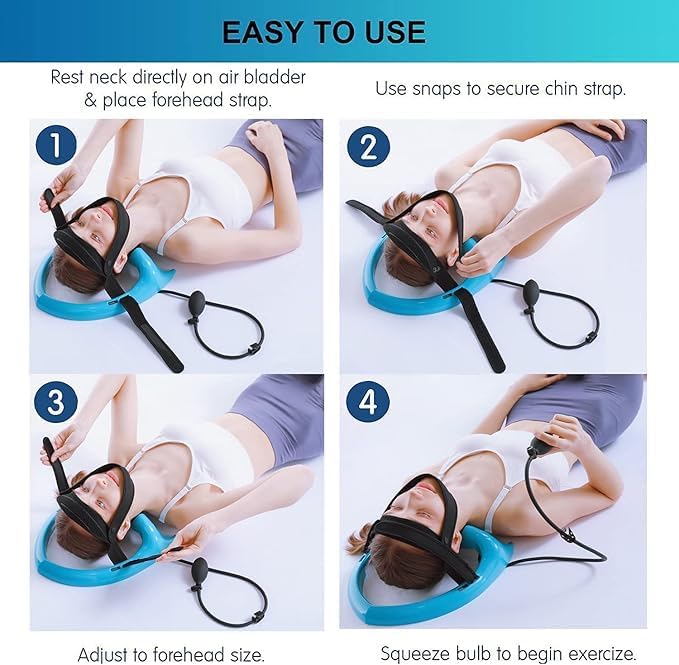 EASY TO USE

Rest neck directly on air bladder & place forehead strap.

Use snaps to secure chin strap.

1

2

3

4

Adjust to forehead size.

Squeeze bulb to begin exercize.