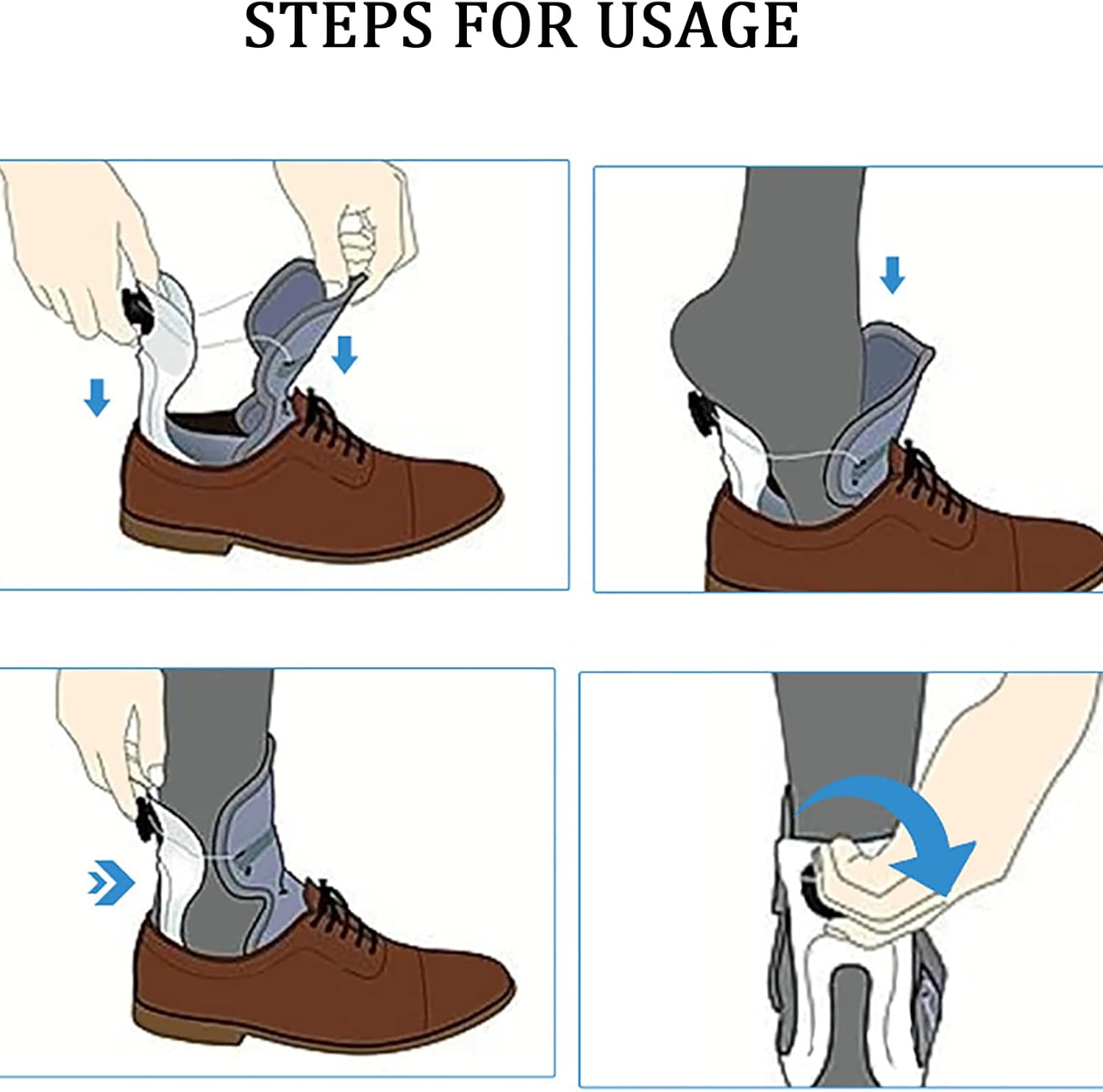 STEPS FOR USAGE