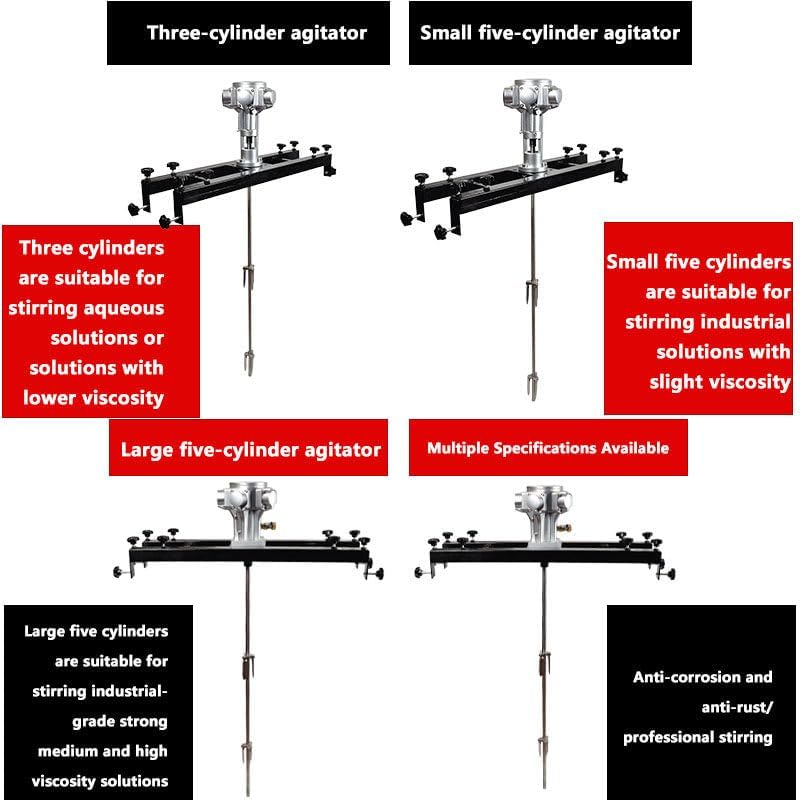 Three-cylinder agitator

Small five-cylinder agitator

Three cylinders are suitable for stirring aqueous solutions or solutions with lower viscosity

Small five cylinders are suitable for stirring industrial solutions with slight viscosity

Large five-cylinder agitator

Multiple Specifications Available

Large five cylinders are suitable for stirring industrial-grade strong medium and high viscosity solutions

Anti-corrosion and anti-rust/ professional stirring