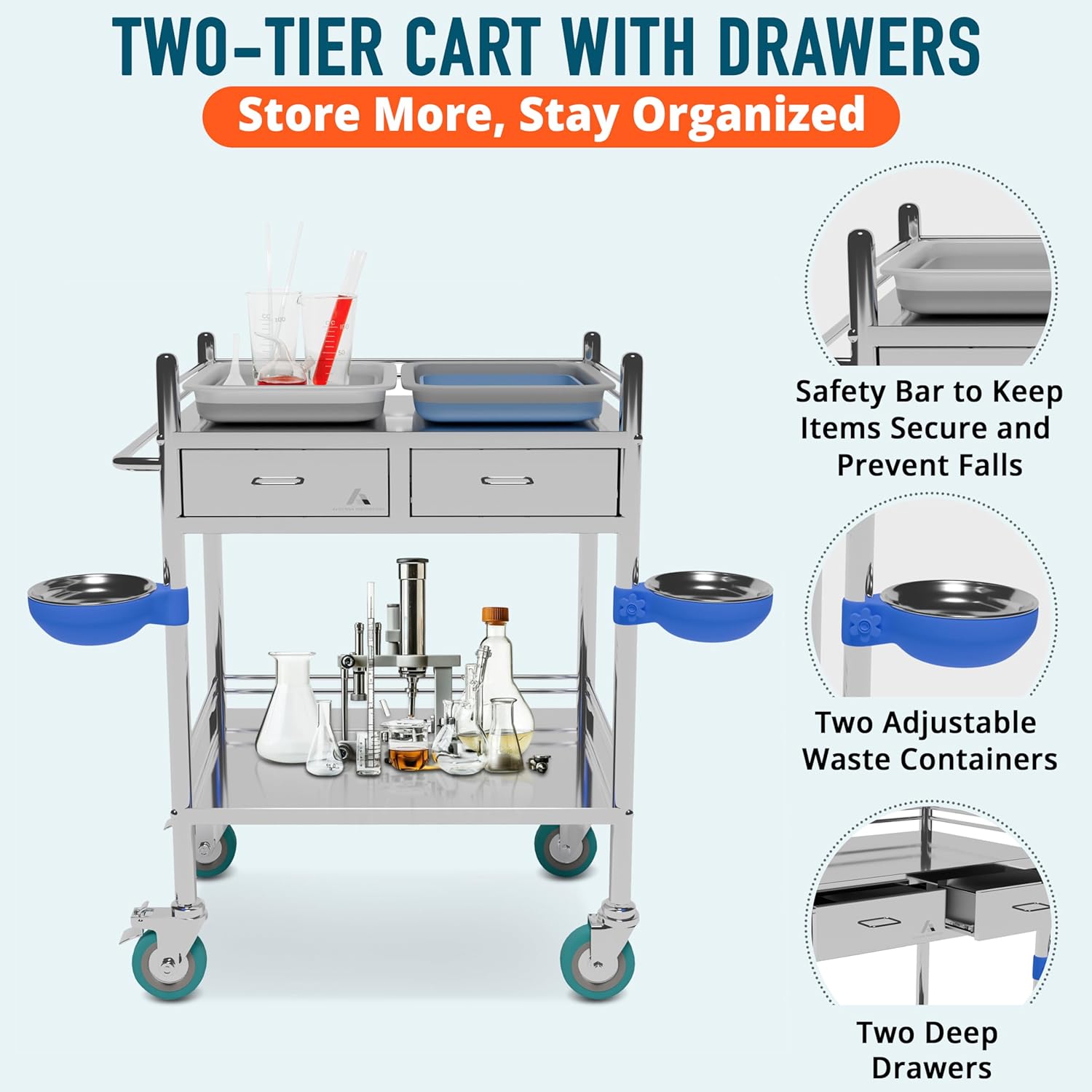 TWO-TIER CART WITH DRAWERS

Store More, Stay Organized

Safety Bar to Keep Items Secure and Prevent Falls

Two Adjustable Waste Containers

Two Deep Drawers