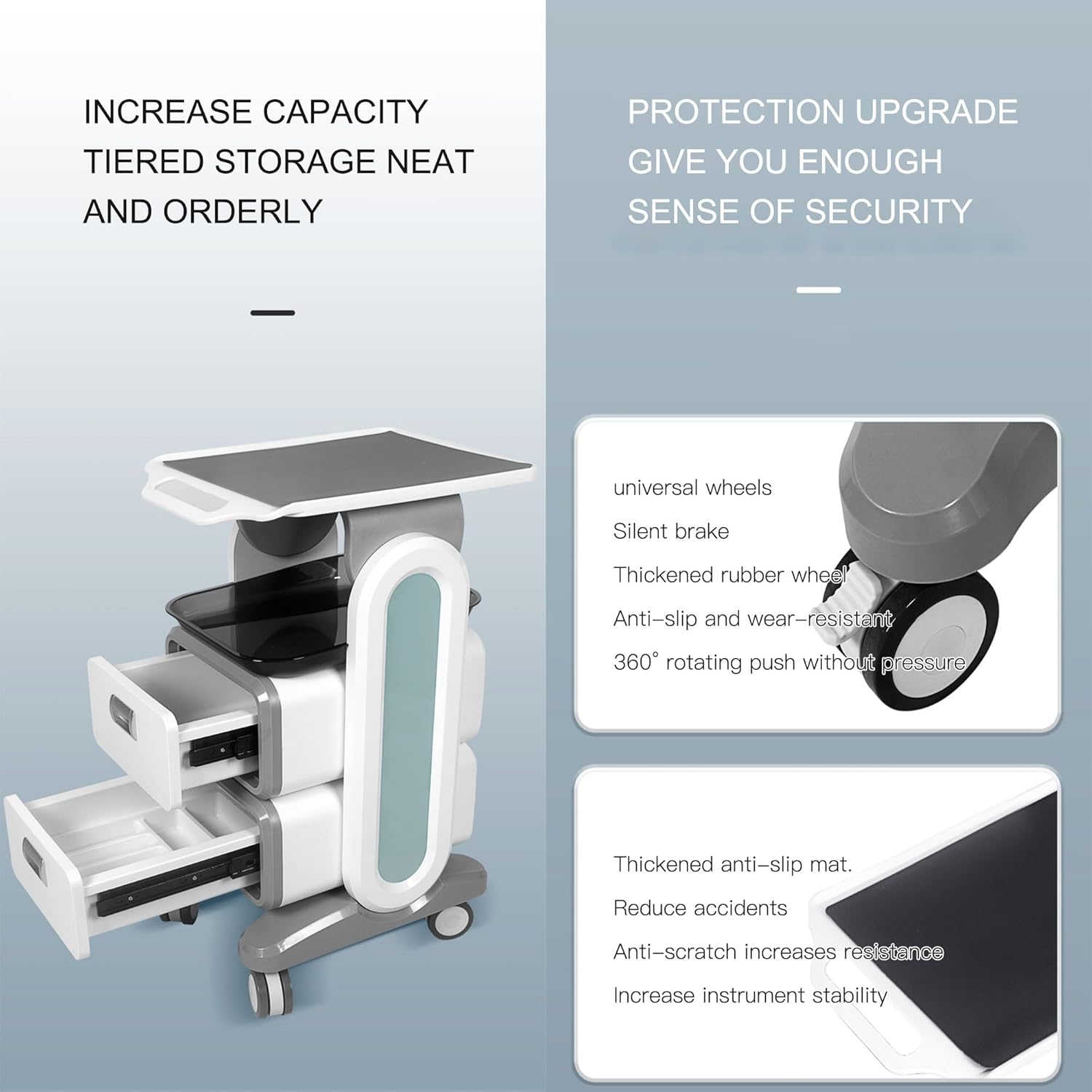 INCREASE CAPACITY
TIERED STORAGE NEAT
AND ORDERLY

PROTECTION UPGRADE
GIVE YOU ENOUGH
SENSE OF SECURITY

universal wheels

Silent brake

Thickened rubber wheel

Anti-slip and wear-resistant

360° rotating push without pressure

Thickened anti-slip mat.

Reduce accidents

Anti-scratch increases resistance

Increase instrument stability