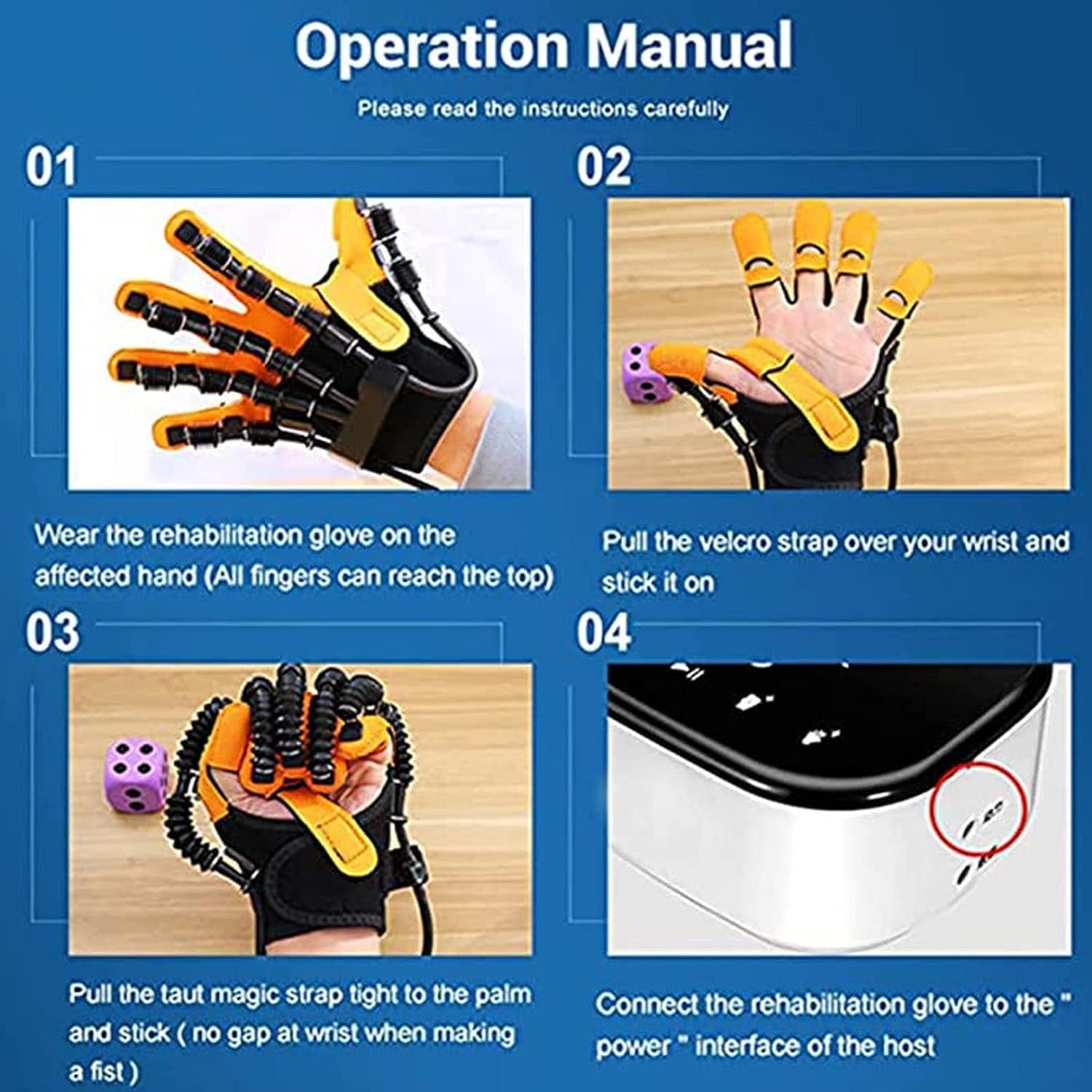 Operation Manual

Please read the instructions carefully

01

Wear the rehabilitation glove on the affected hand (All fingers can reach the top)

02

Pull the velcro strap over your wrist and stick it on

03

Pull the taut magic strap tight to the palm and stick ( no gap at wrist when making a fist )

04

Connect the rehabilitation glove to the " power " interface of the host