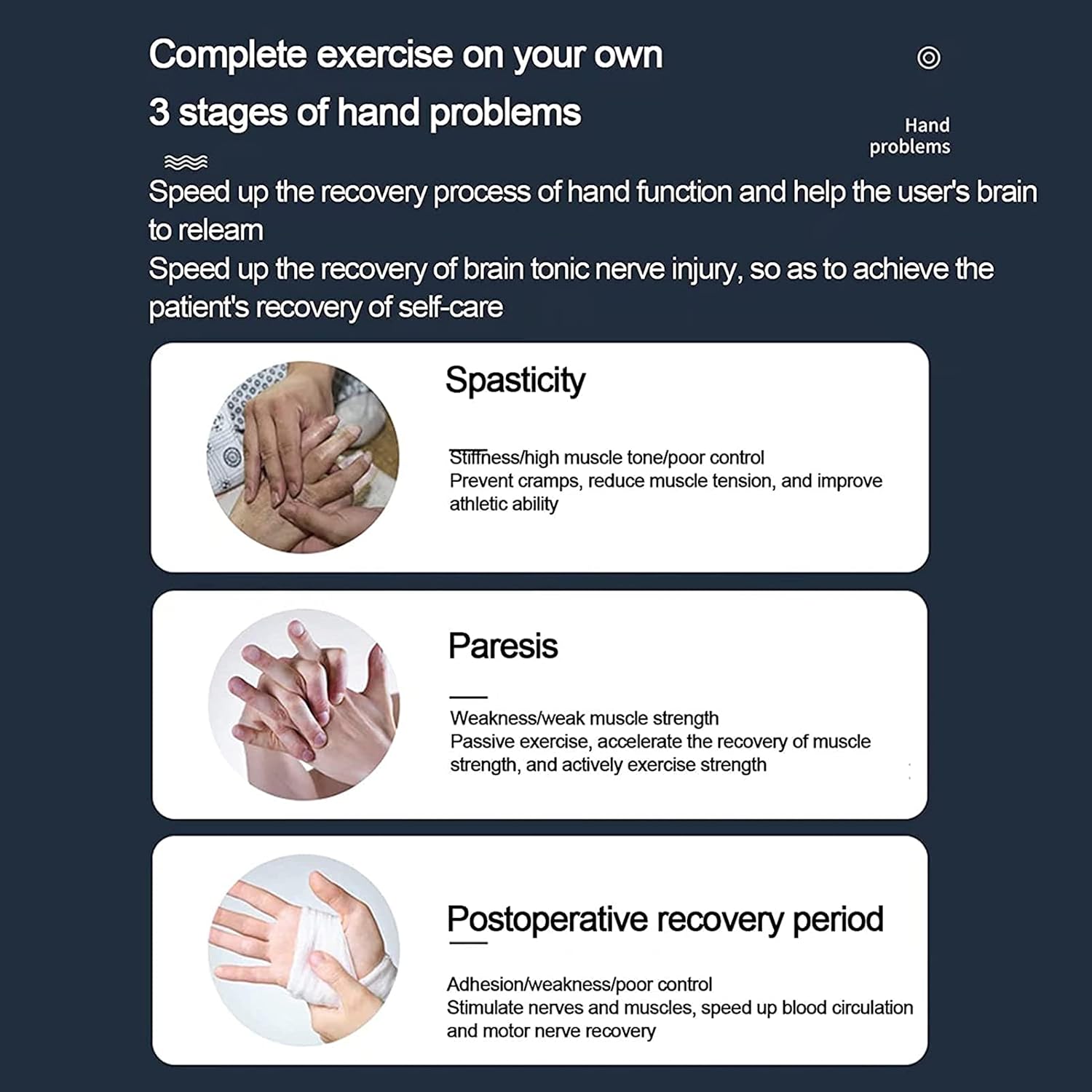 Complete exercise on your own

3 stages of hand problems

Hand problems

Speed up the recovery process of hand function and help the user's brain to relearn
Speed up the recovery of brain tonic nerve injury, so as to achieve the patient's recovery of self-care

Spasticity

Stiffness/high muscle tone/poor control
Prevent cramps, reduce muscle tension, and improve athletic ability

Paresis

Weakness/weak muscle strength
Passive exercise, accelerate the recovery of muscle strength, and actively exercise strength

Postoperative recovery period

Adhesion/weakness/poor control
Stimulate nerves and muscles, speed up blood circulation and motor nerve recovery