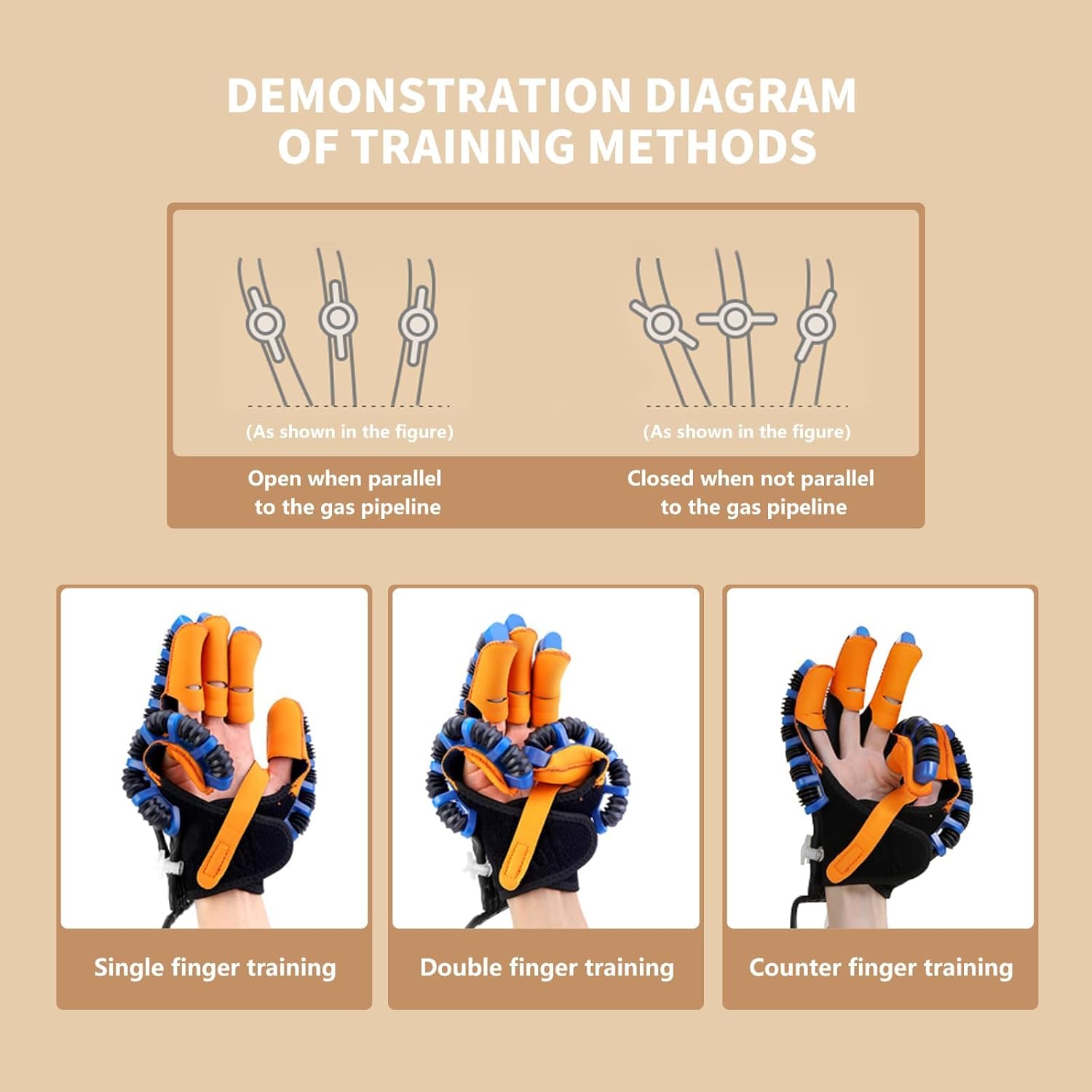 DEMONSTRATION DIAGRAM OF TRAINING METHODS

(As shown in the figure)

Open when parallel to the gas pipeline

(As shown in the figure)

Closed when not parallel to the gas pipeline

Single finger training

Double finger training

Counter finger training