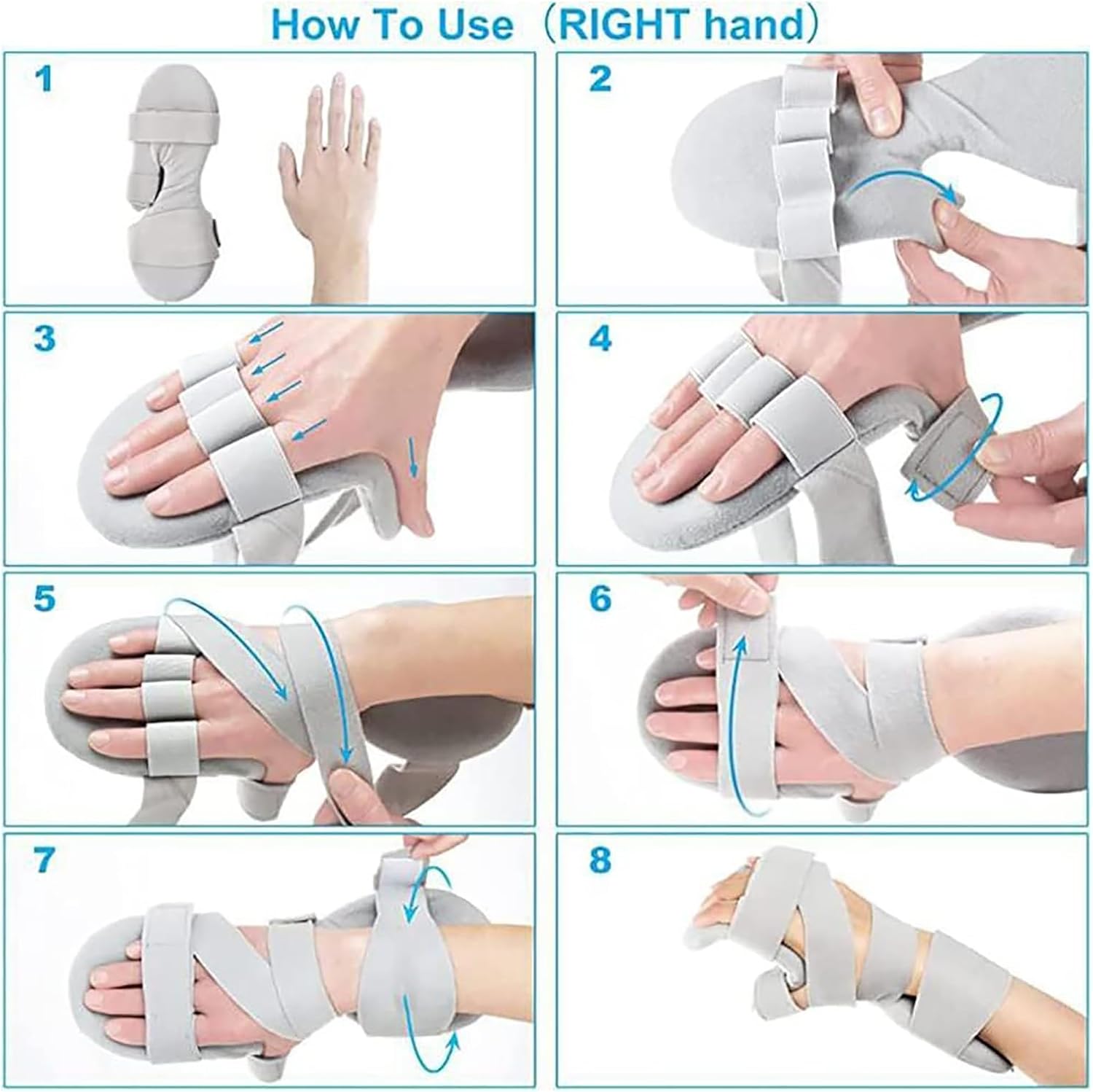 How To Use (RIGHT hand)

1

2

3

4

5

6

7

8