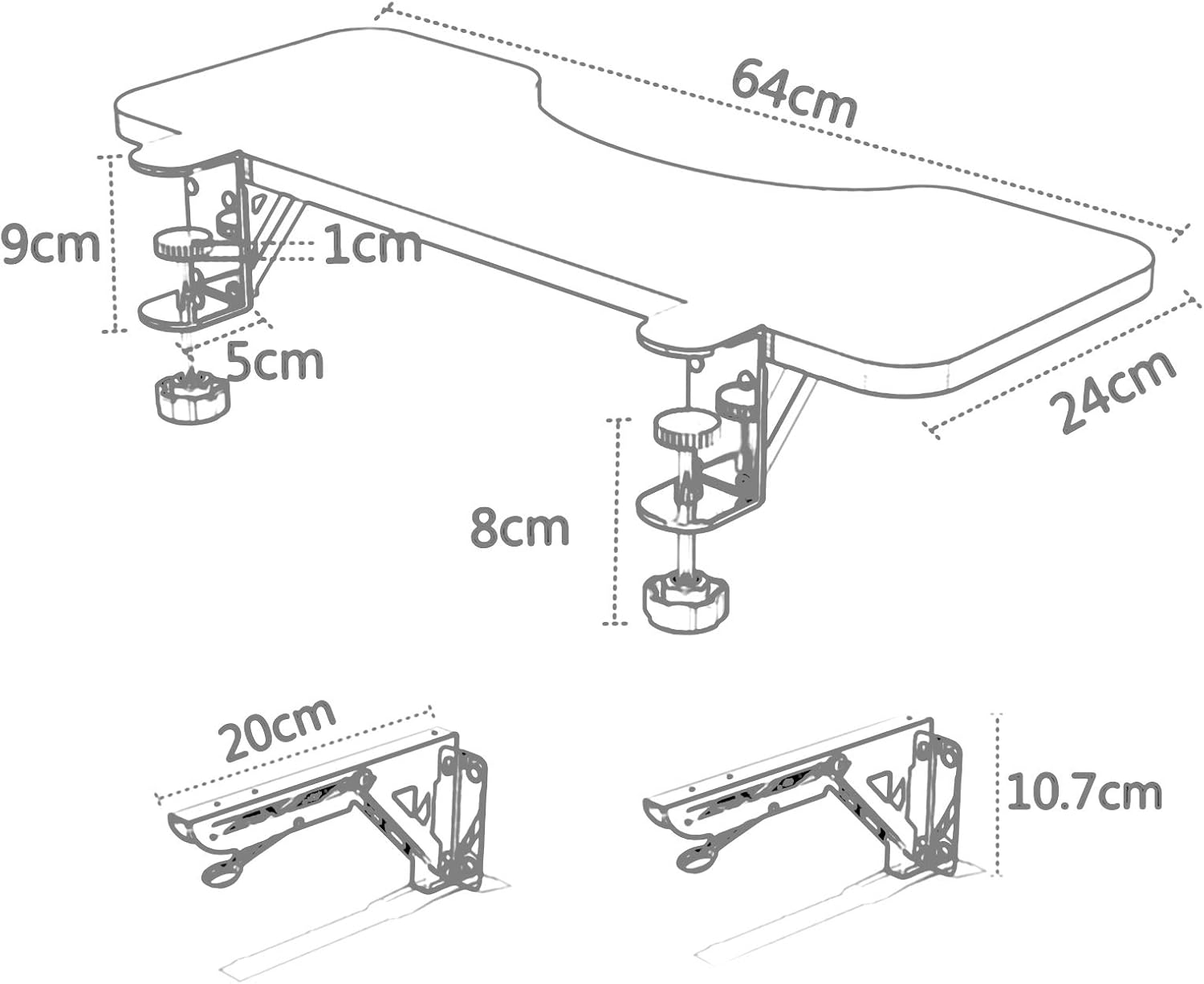 64cm

9cm

1cm

5cm

24cm

8cm

20cm

10.7cm