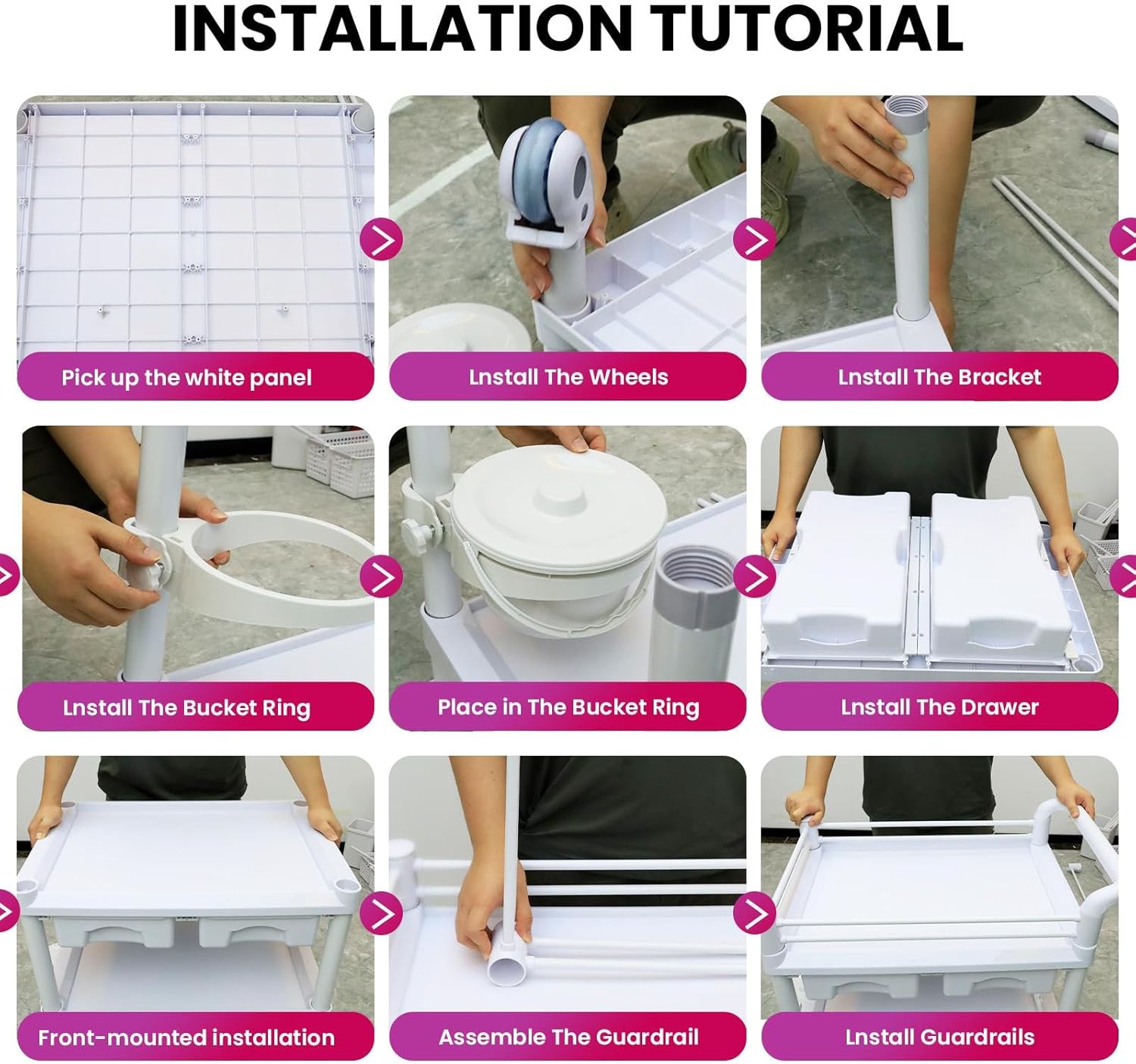 INSTALLATION TUTORIAL

Pick up the white panel

Lnstall The Wheels

Lnstall The Bracket

Lnstall The Bucket Ring

Place in The Bucket Ring

Lnstall The Drawer

Front-mounted installation

Assemble The Guardrail

Lnstall Guardrails