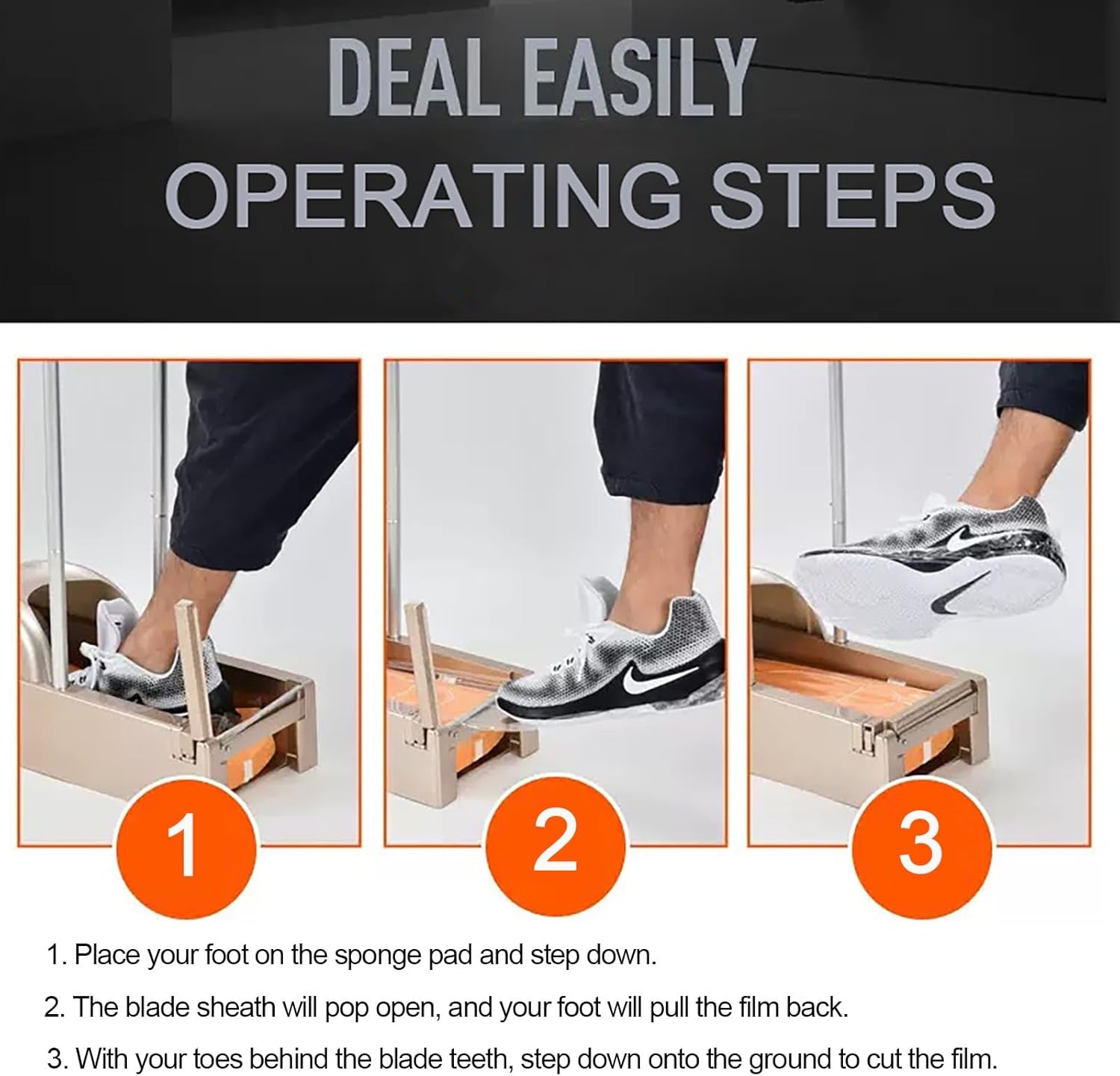 DEAL EASILY
OPERATING STEPS

1

2

3

1. Place your foot on the sponge pad and step down.

2. The blade sheath will pop open, and your foot will pull the film back.

3. With your toes behind the blade teeth, step down onto the ground to cut the film.