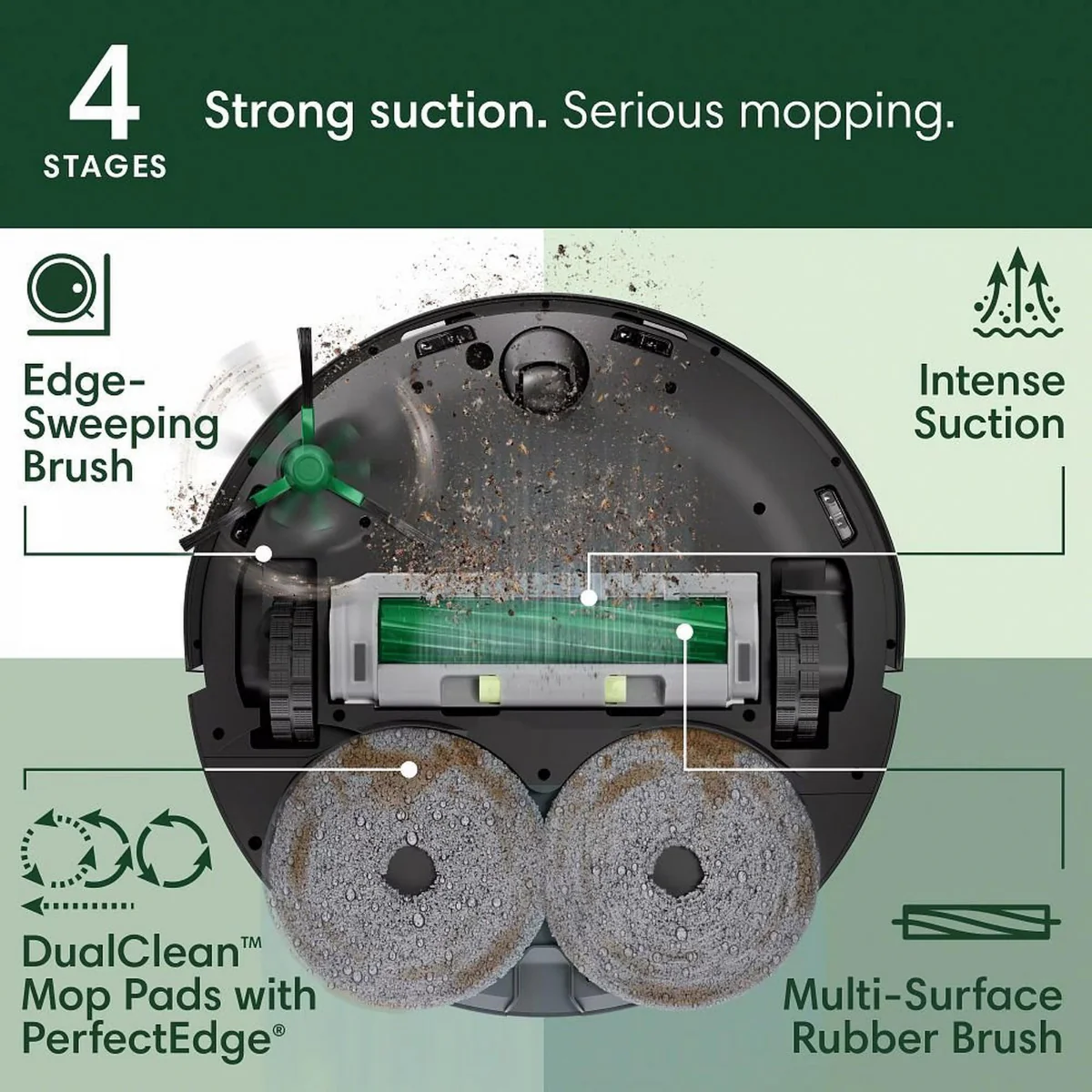 4
STAGES

Strong suction. Serious mopping.

Edge-Sweeping Brush

Intense Suction

DualClean™ Mop Pads with PerfectEdge®

Multi-Surface Rubber Brush