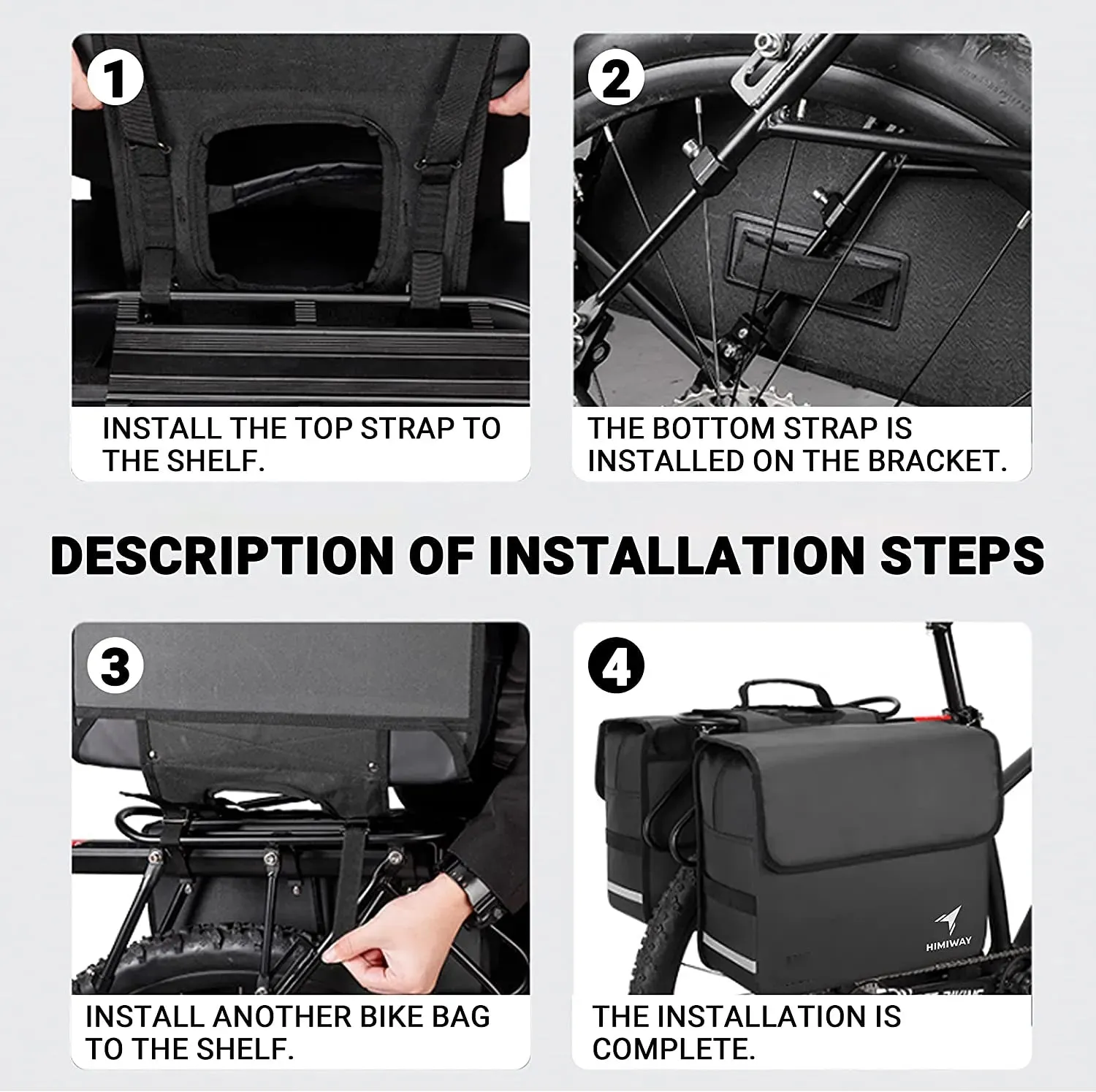 1

INSTALL THE TOP STRAP TO THE SHELF.

2

THE BOTTOM STRAP IS INSTALLED ON THE BRACKET.

DESCRIPTION OF INSTALLATION STEPS

3

INSTALL ANOTHER BIKE BAG TO THE SHELF.

4

HIMIWAY

THE INSTALLATION IS COMPLETE.