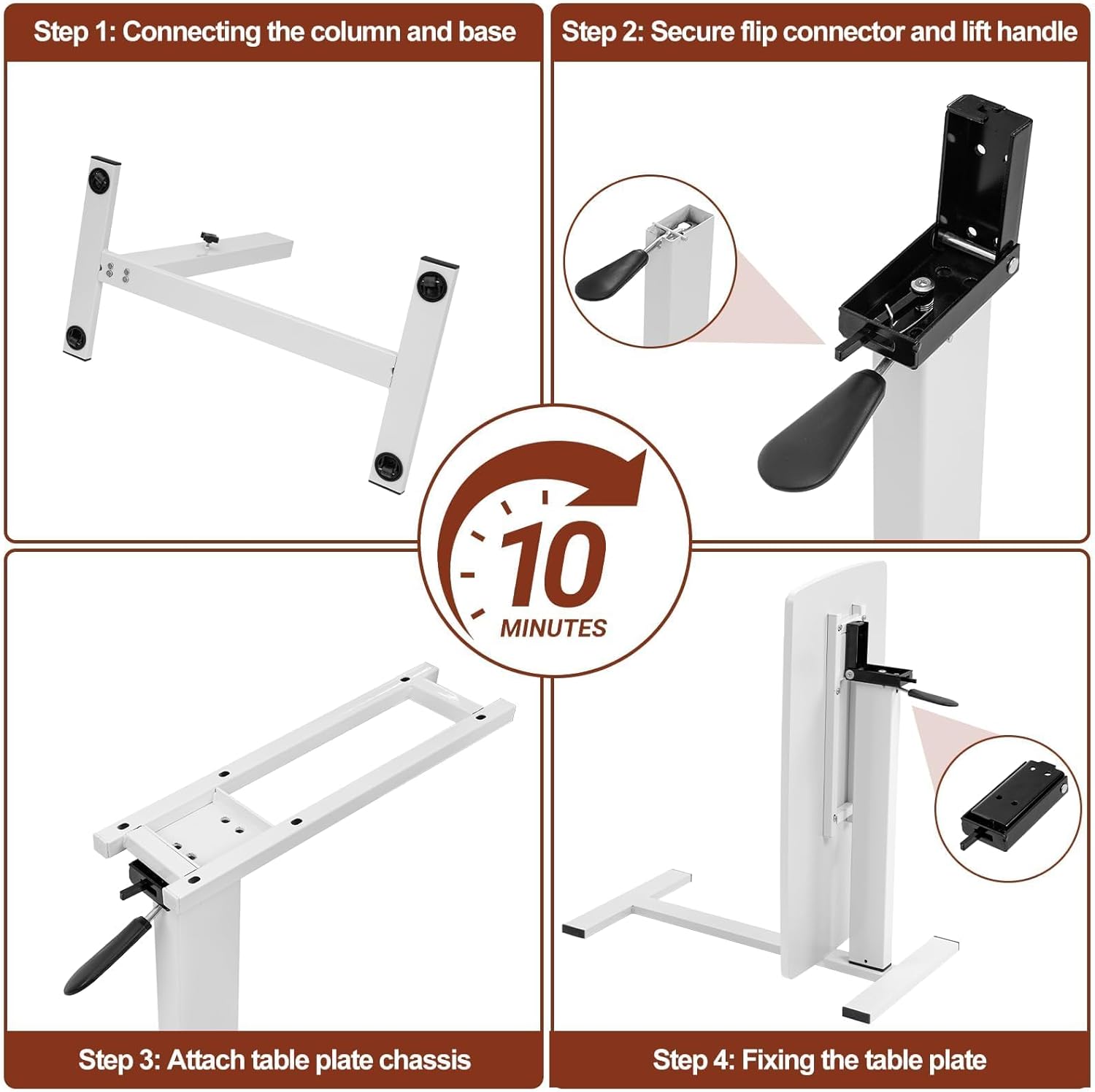 Step 1: Connecting the column and base

Step 2: Secure flip connector and lift handle

10
MINUTES

Step 3: Attach table plate chassis

Step 4: Fixing the table plate