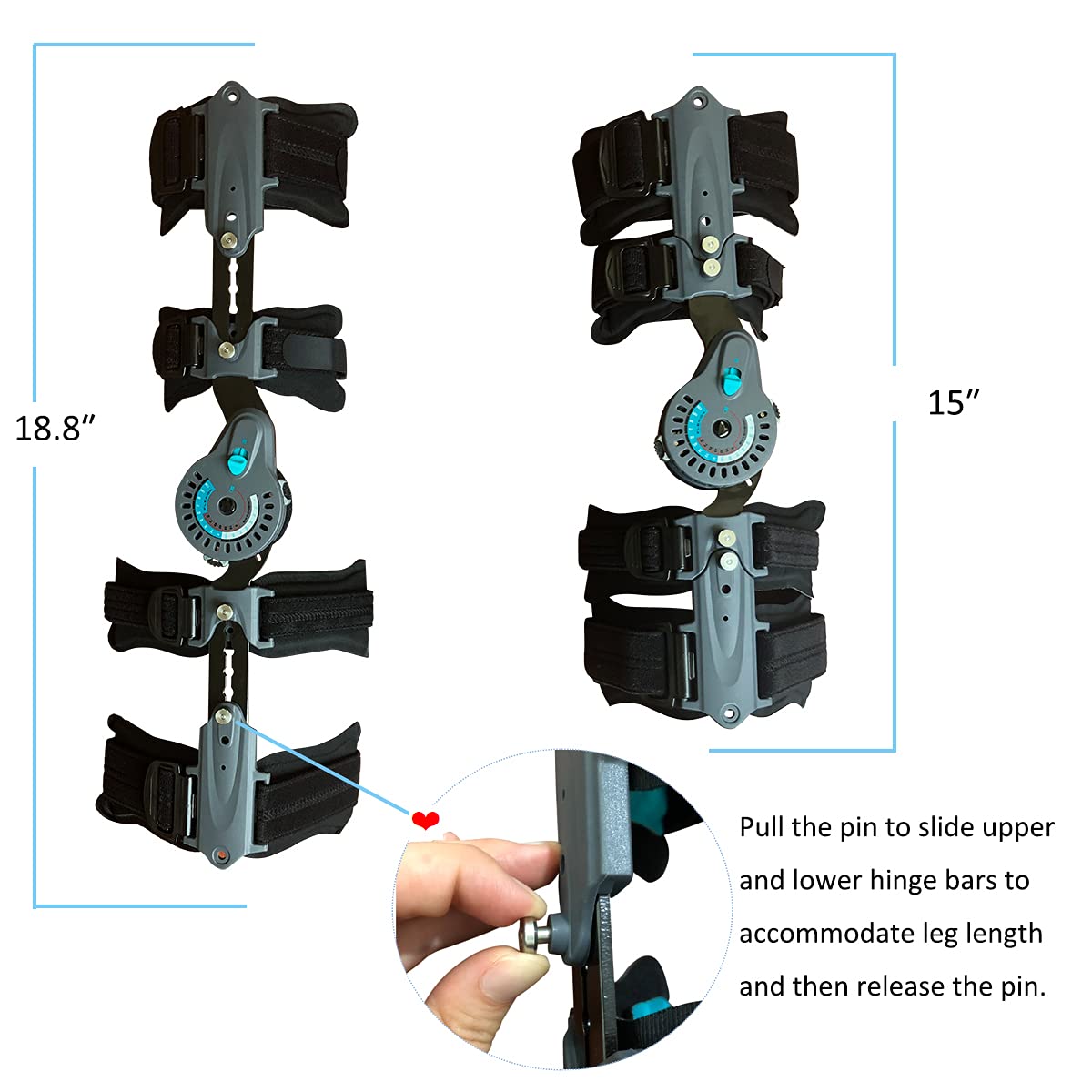 18.8″

15″

Pull the pin to slide upper and lower hinge bars to accommodate leg length and then release the pin.