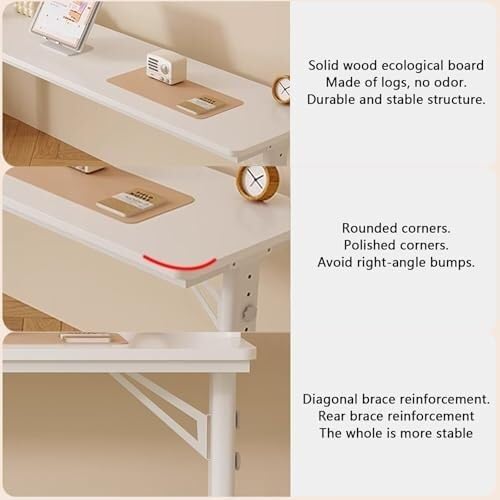 Solid wood ecological board
Made of logs, no odor.
Durable and stable structure.

Rounded corners.
Polished corners.
Avoid right-angle bumps.

Diagonal brace reinforcement.
Rear brace reinforcement
The whole is more stable