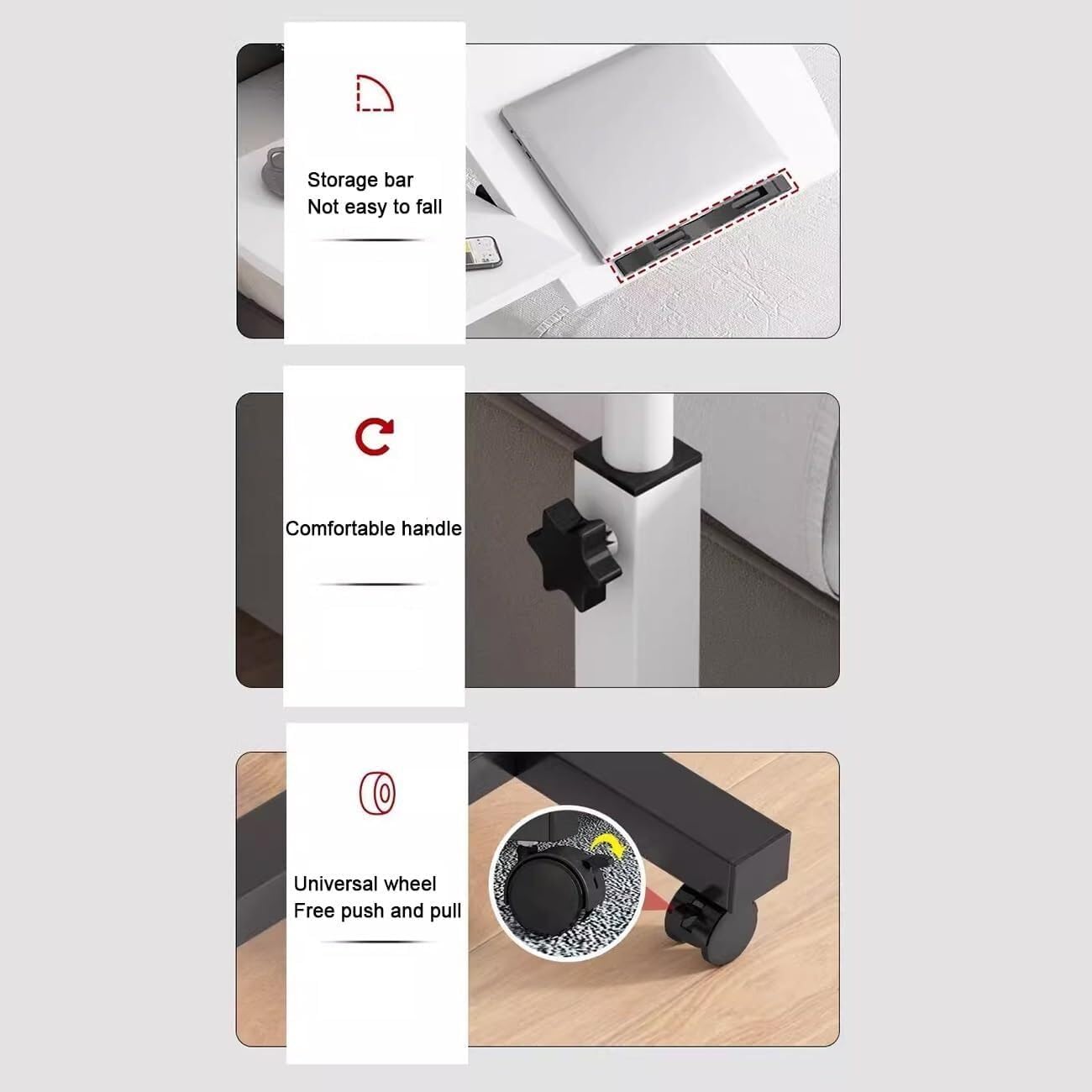 Storage bar
Not easy to fall

Comfortable handle

Universal wheel
Free push and pull