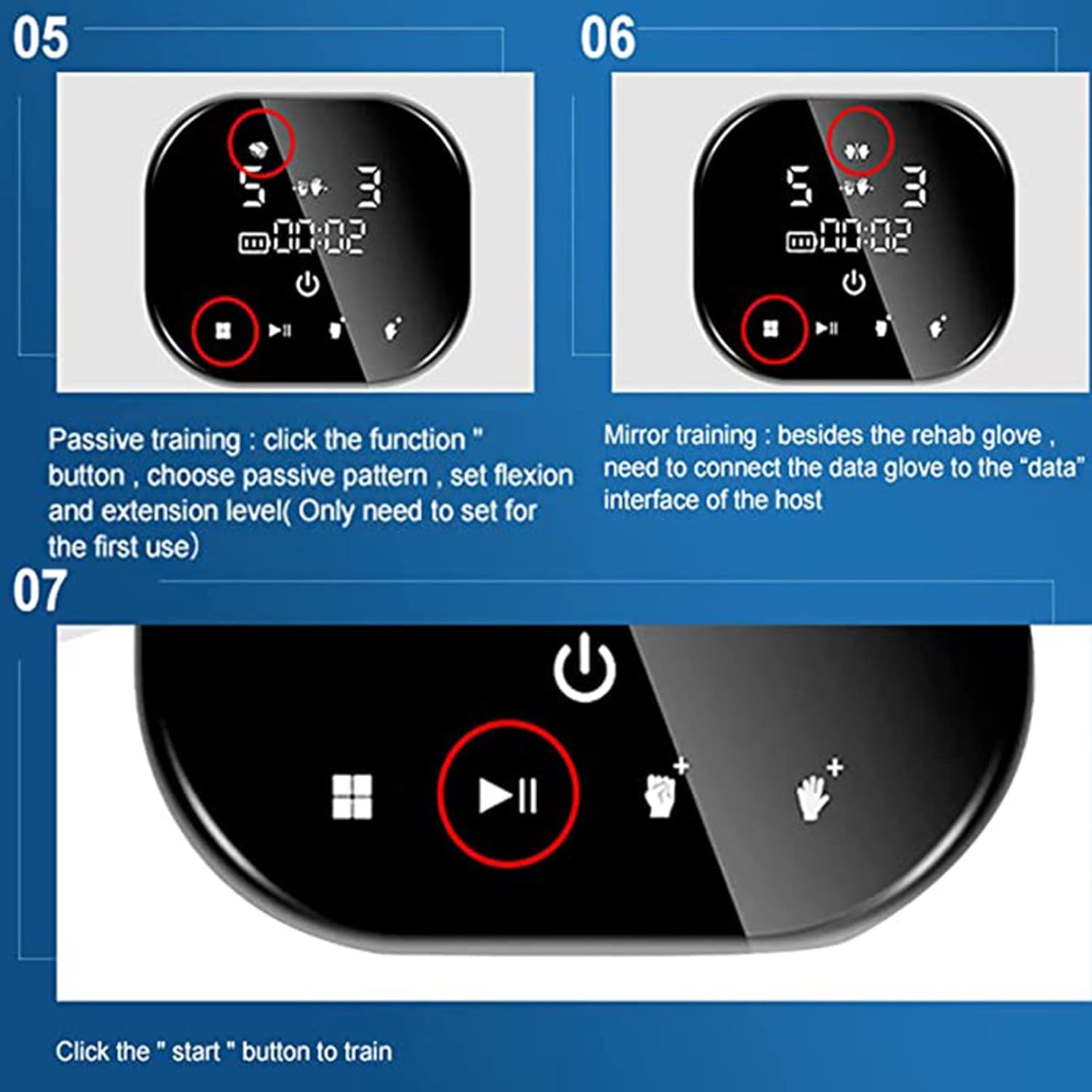 05

5 3
00:02

Passive training : click the function " button , choose passive pattern , set flexion and extension level( Only need to set for the first use)

06

5 3
00:02

Mirror training : besides the rehab glove , need to connect the data glove to the “data” interface of the host

07

Click the " start " button to train