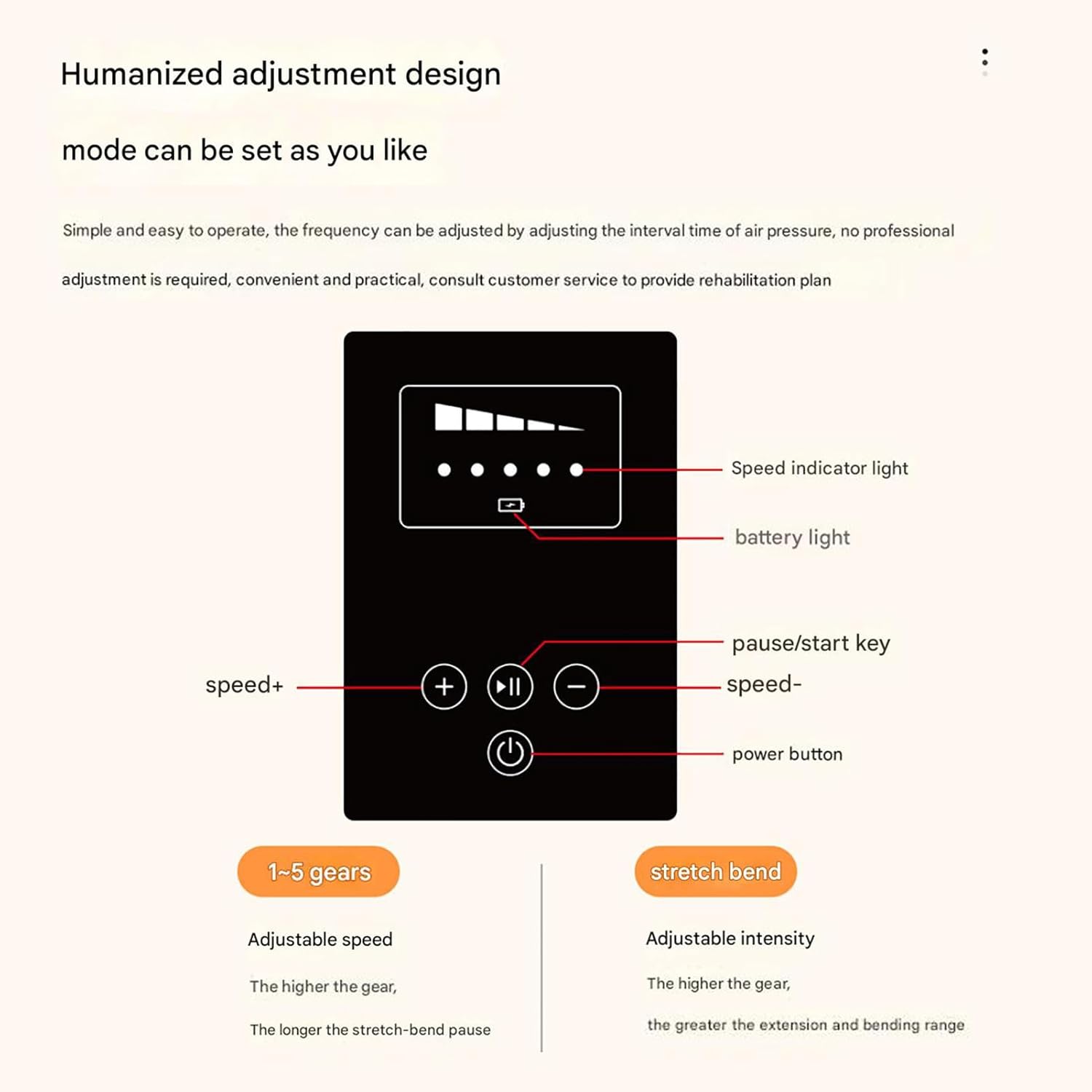 Humanized adjustment design

mode can be set as you like

Simple and easy to operate, the frequency can be adjusted by adjusting the interval time of air pressure, no professional adjustment is required, convenient and practical, consult customer service to provide rehabilitation plan

Speed indicator light

battery light

pause/start key

speed+

speed-

power button

1~5 gears

Adjustable speed

The higher the gear,

The longer the stretch-bend pause

stretch bend

Adjustable intensity

The higher the gear,

the greater the extension and bending range