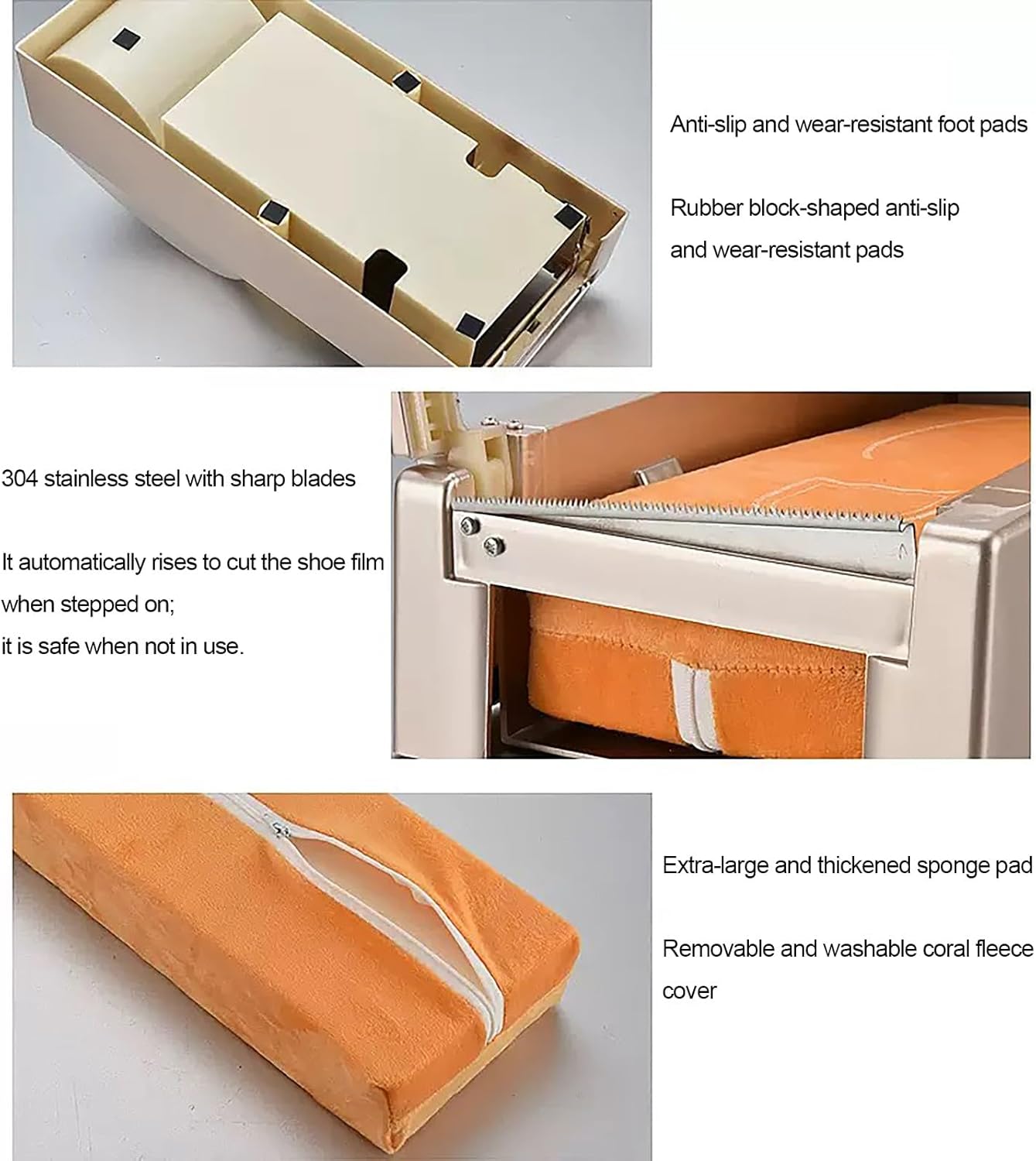 Anti-slip and wear-resistant foot pads

Rubber block-shaped anti-slip and wear-resistant pads

304 stainless steel with sharp blades

It automatically rises to cut the shoe film when stepped on;
it is safe when not in use.

Extra-large and thickened sponge pad

Removable and washable coral fleece cover