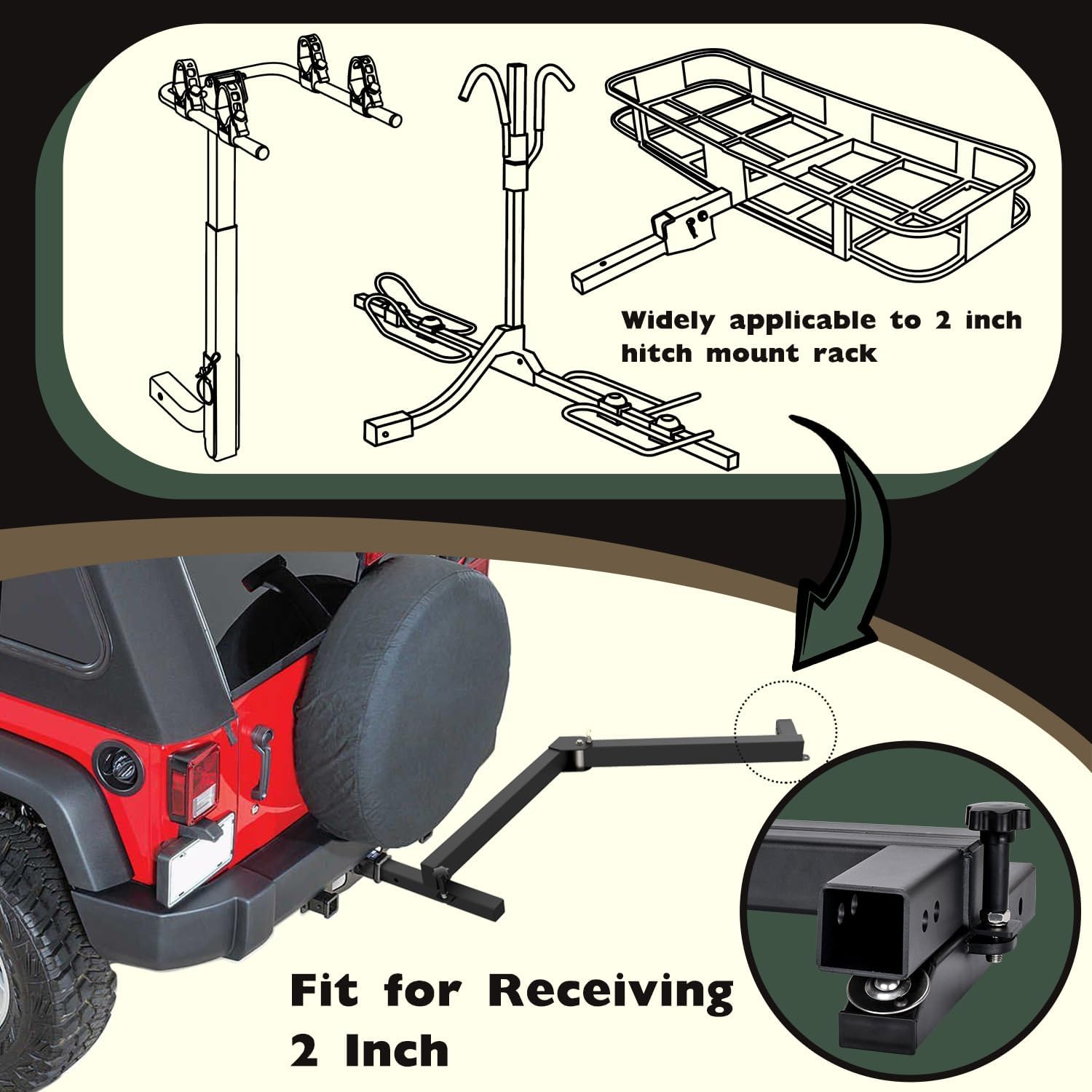 Widely applicable to 2 inch hitch mount rack

Fit for Receiving 2 Inch