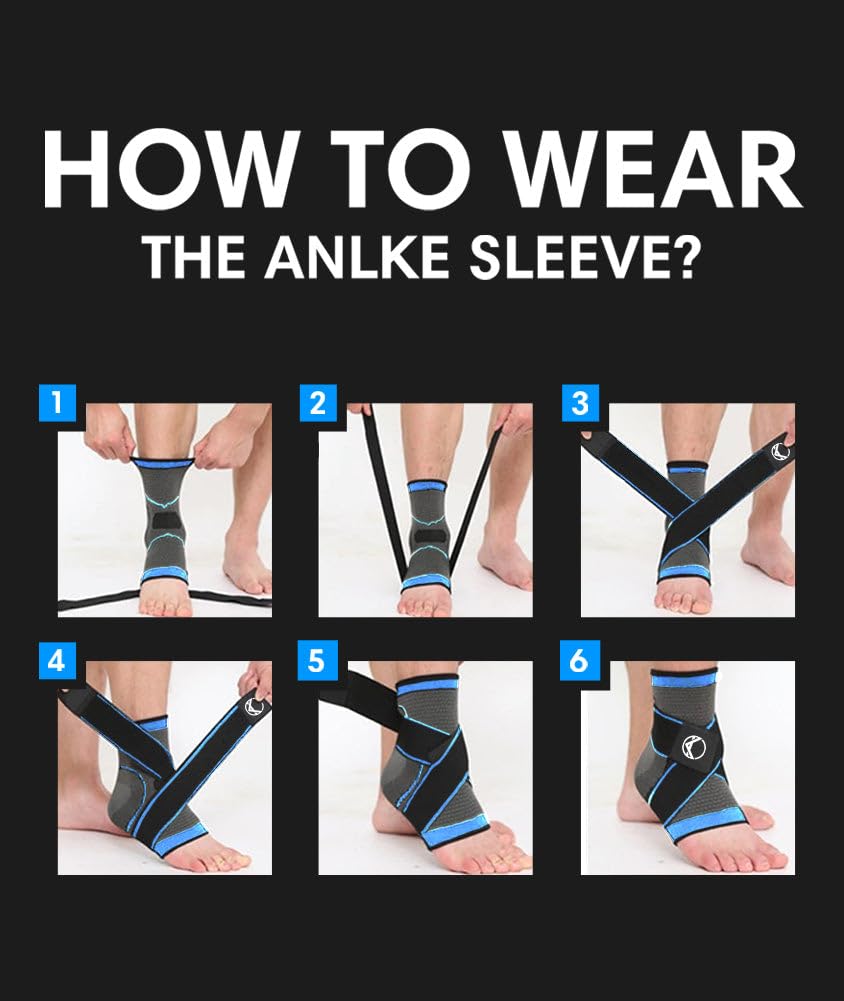 HOW TO WEAR
THE ANLKE SLEEVE?

1

2

3

4

5

6