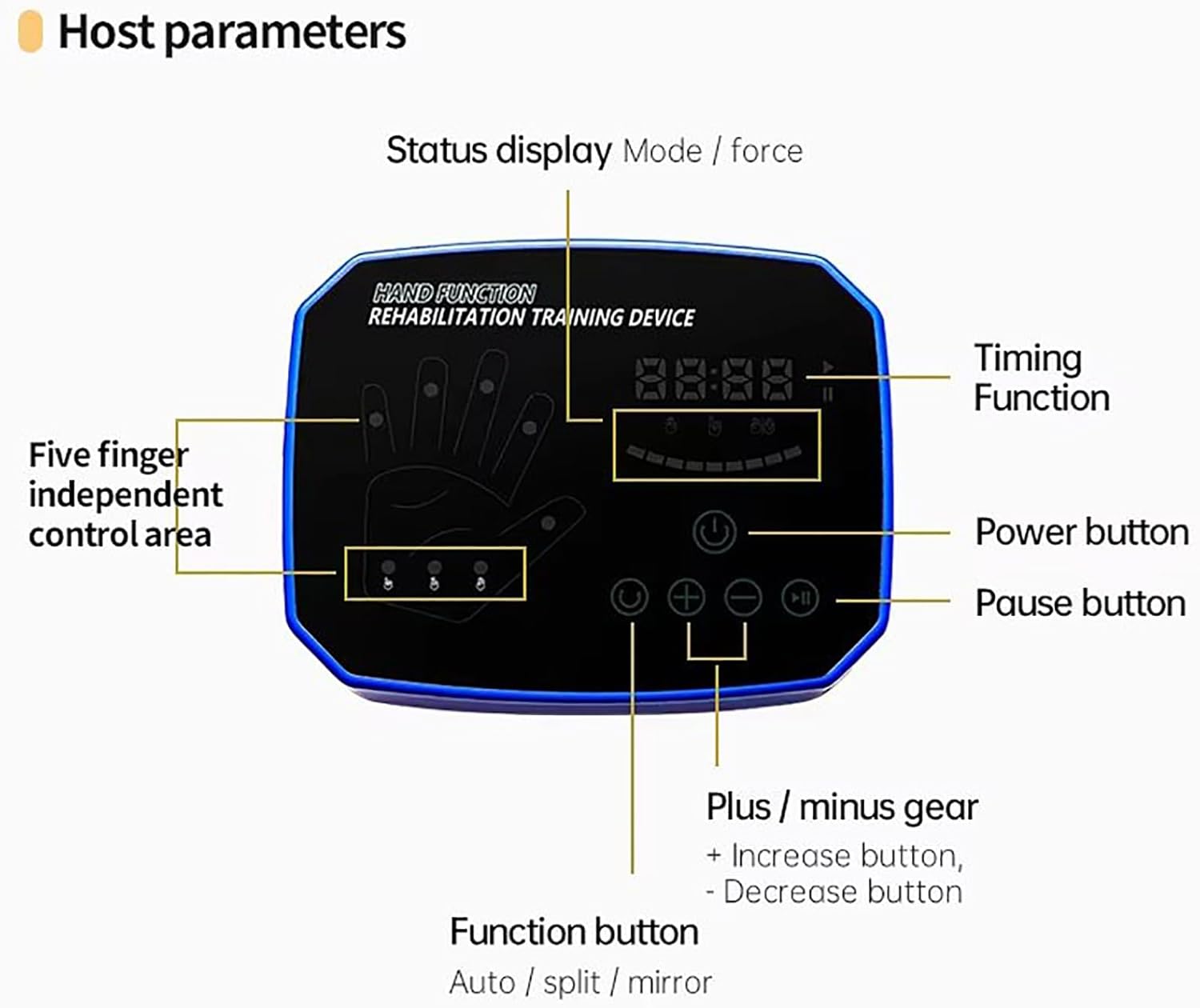 Host parameters

Status display Mode / force

HAND FUNCTION
REHABILITATION TRAINING DEVICE

88:88

Timing Function

Five finger independent control area

Power button

Pause button

Plus / minus gear
+ Increase button,
- Decrease button

Function button
Auto / split / mirror