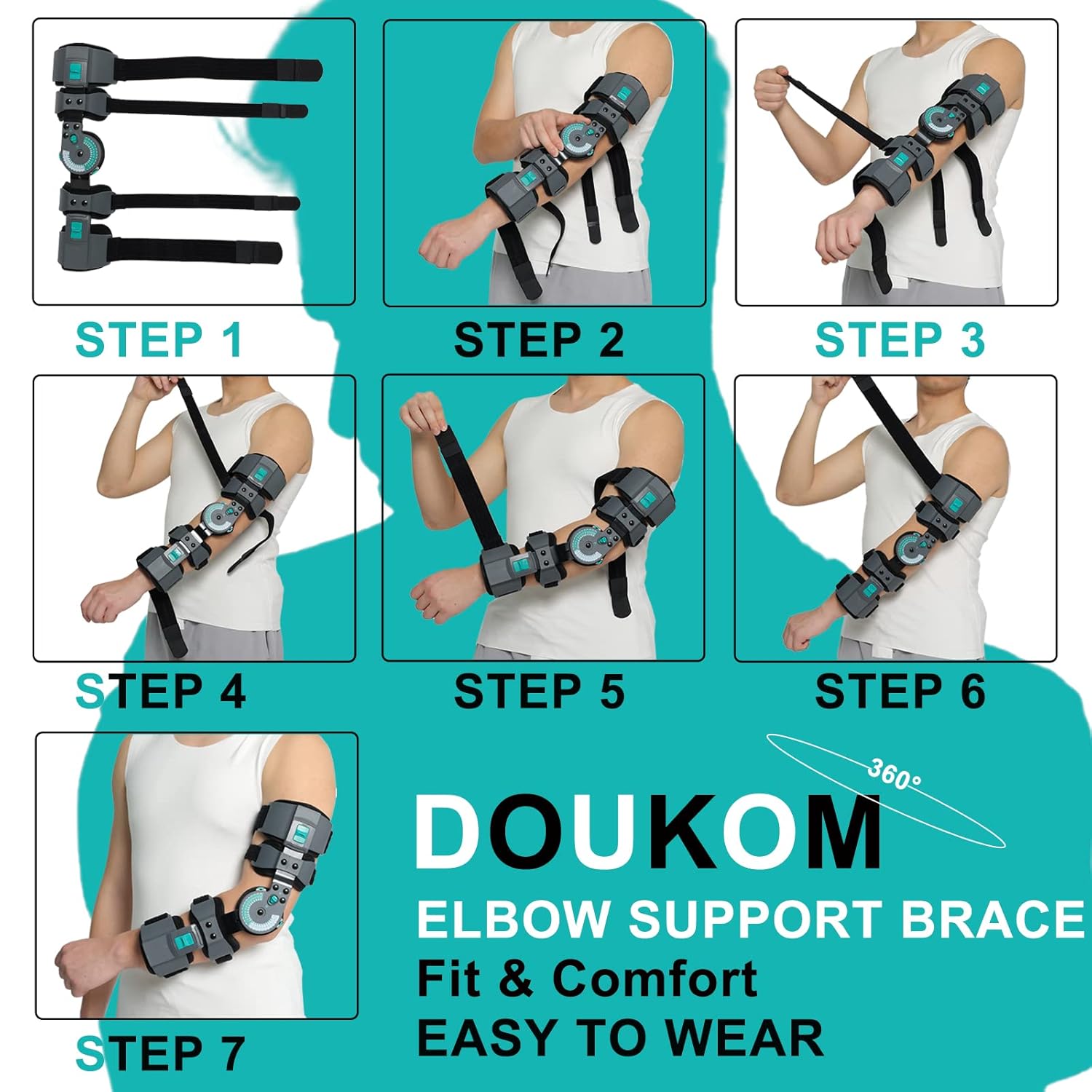 STEP 1

STEP 2

STEP 3

STEP 4

STEP 5

STEP 6

STEP 7

360°

DOUKOM

ELBOW SUPPORT BRACE

Fit & Comfort

EASY TO WEAR