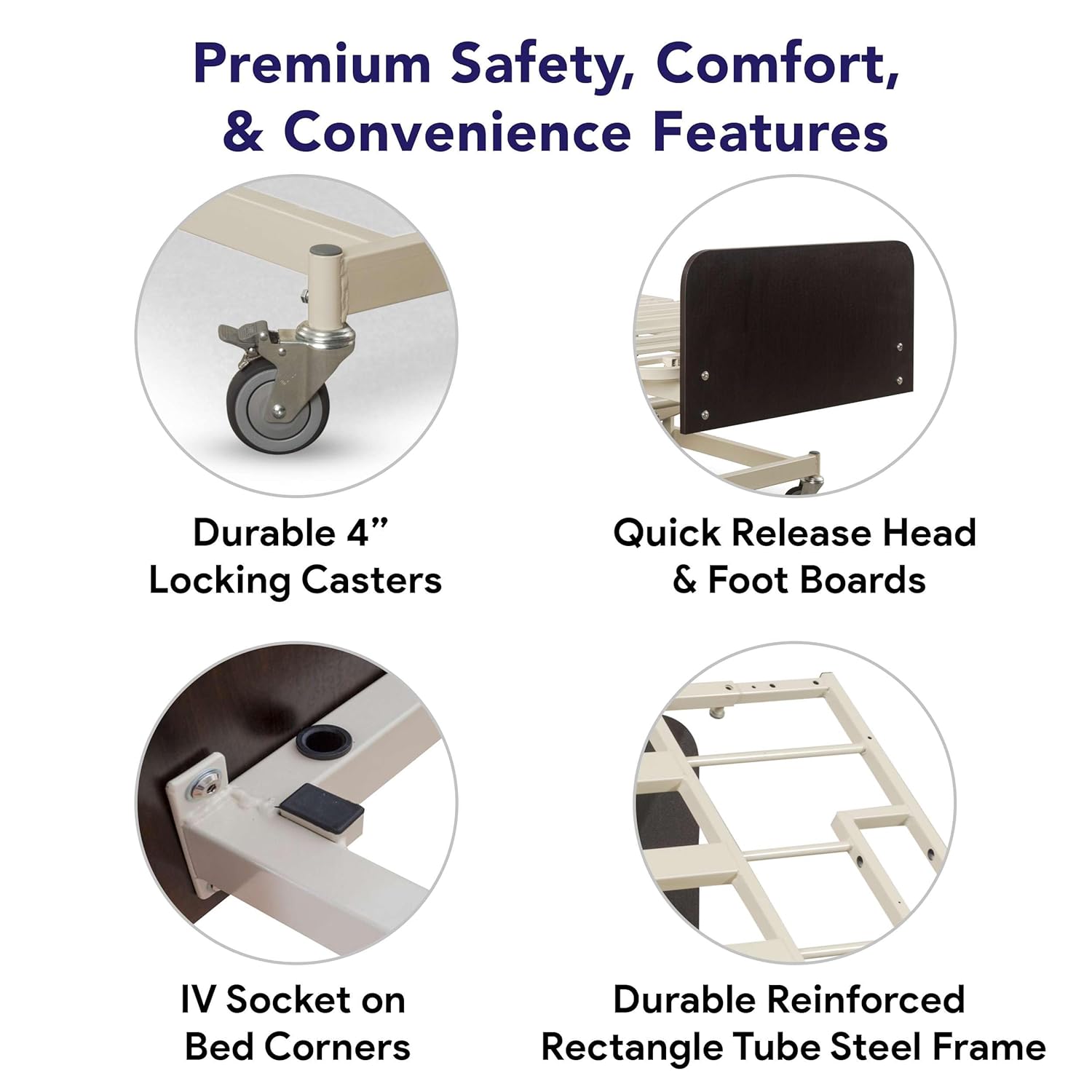 Premium Safety, Comfort, & Convenience Features

Durable 4” Locking Casters

Quick Release Head & Foot Boards

IV Socket on Bed Corners

Durable Reinforced Rectangle Tube Steel Frame