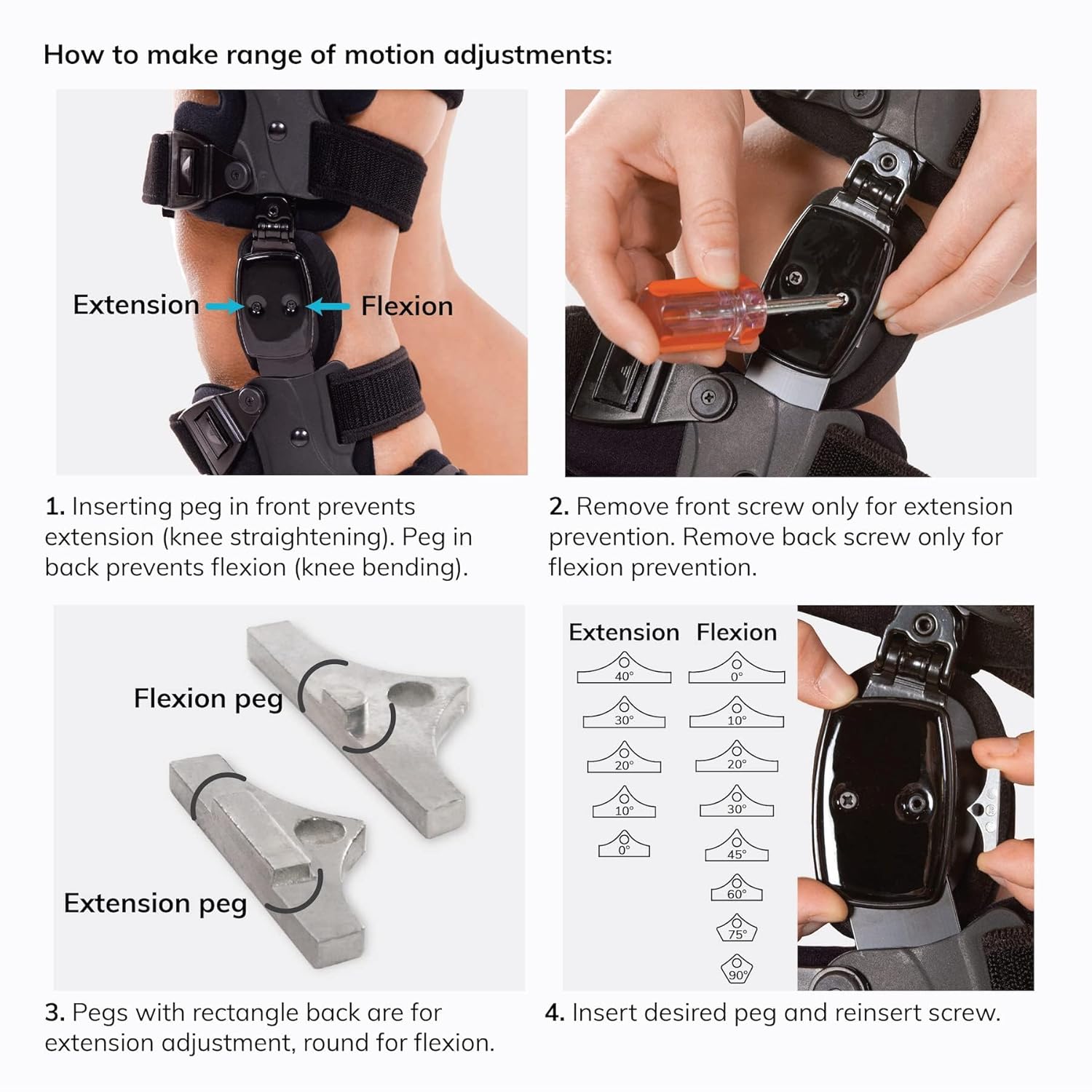 How to make range of motion adjustments:

Extension

Flexion

1. Inserting peg in front prevents extension (knee straightening). Peg in back prevents flexion (knee bending).

2. Remove front screw only for extension prevention. Remove back screw only for flexion prevention.

Flexion peg

Extension peg

3. Pegs with rectangle back are for extension adjustment, round for flexion.

Extension

40°

30°

20°

10°

0°

Flexion

0°

10°

20°

30°

45°

60°

75°

90°

4. Insert desired peg and reinsert screw.