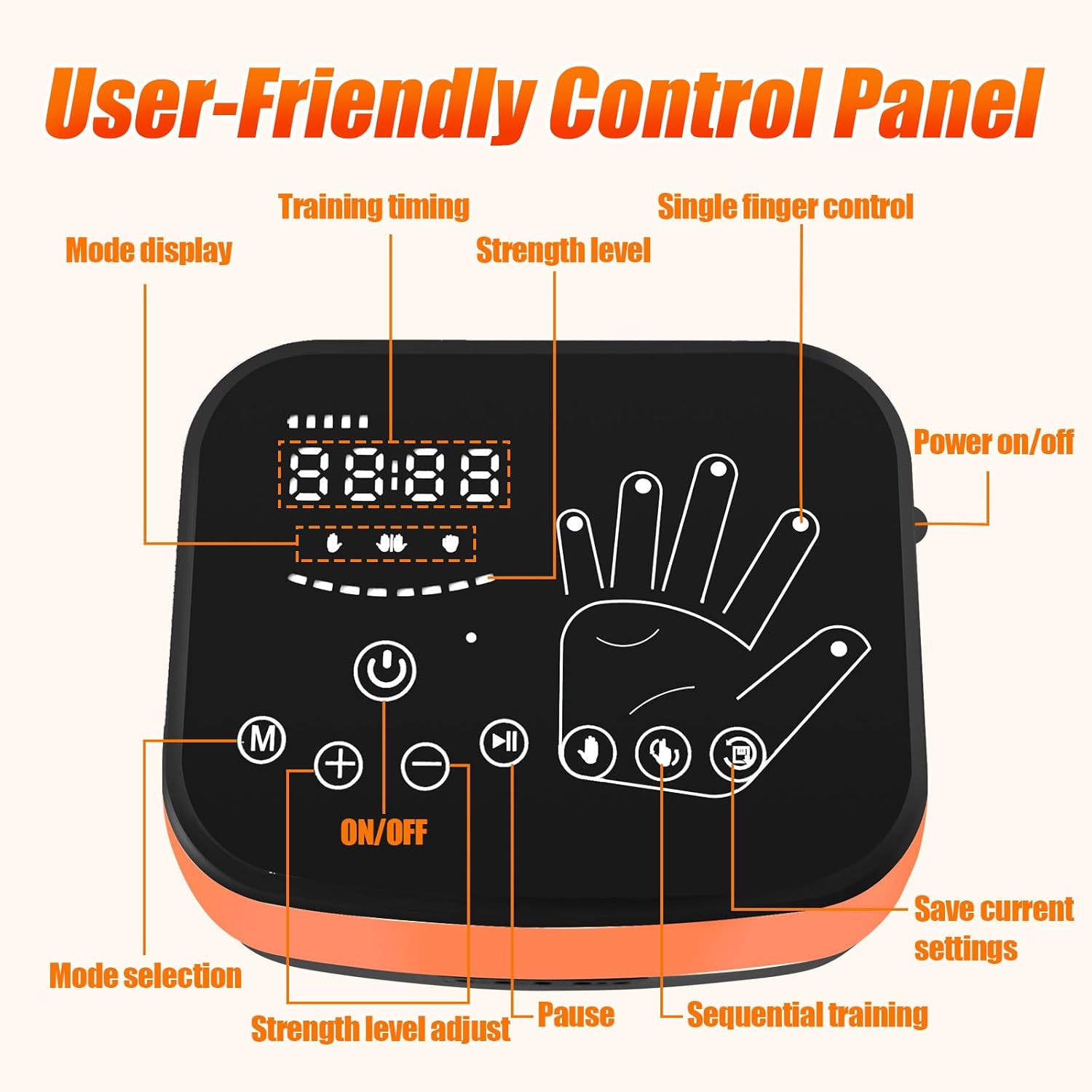 User-Friendly Control Panel

Training timing

Single finger control

Mode display

Strength level

Power on/off

88:88

M

ON/OFF

Save current settings

Mode selection

Strength level adjust

Pause

Sequential training