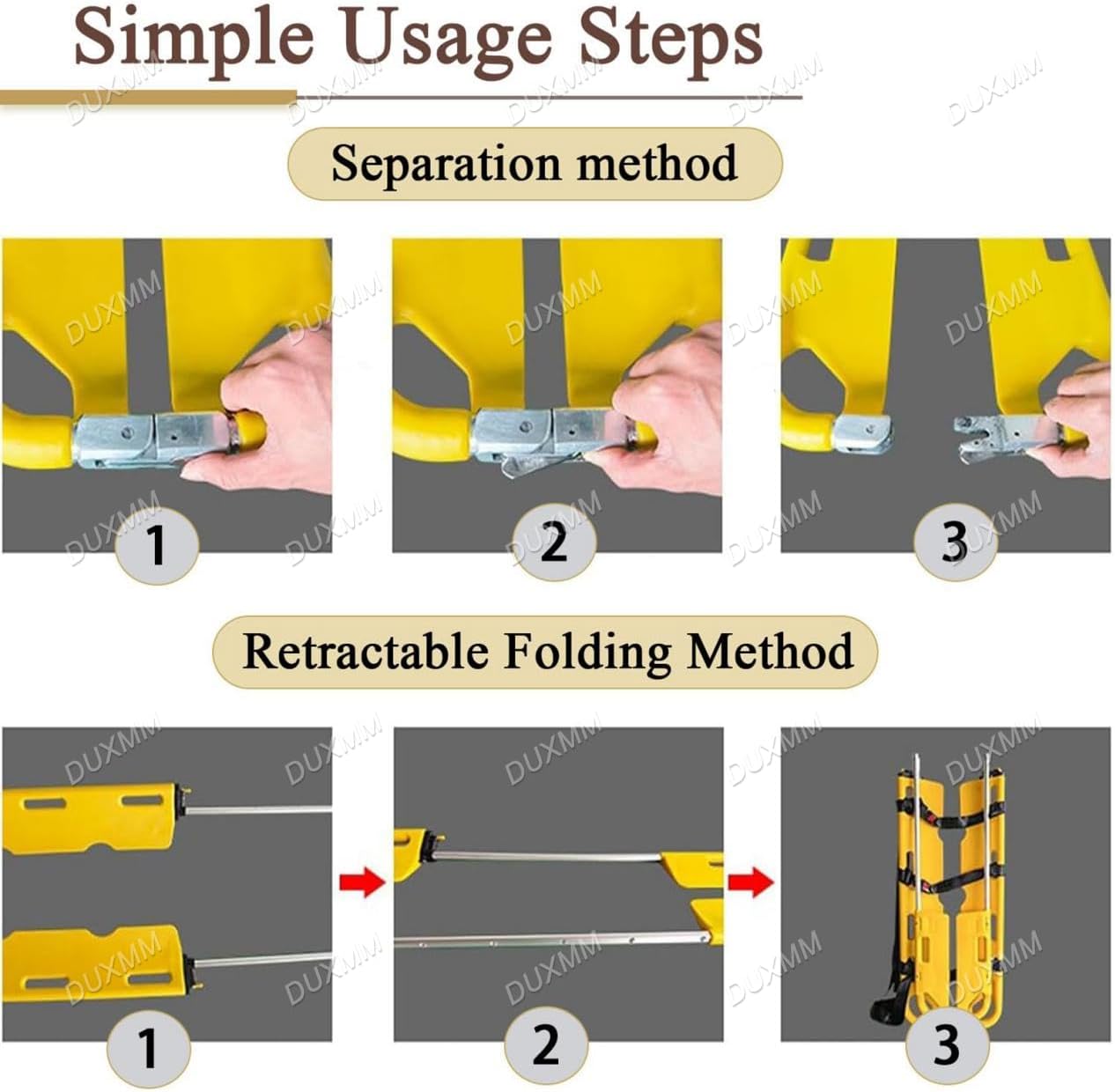 Simple Usage Steps

Separation method

1

2

3

Retractable Folding Method

1

2

3

DUXMM