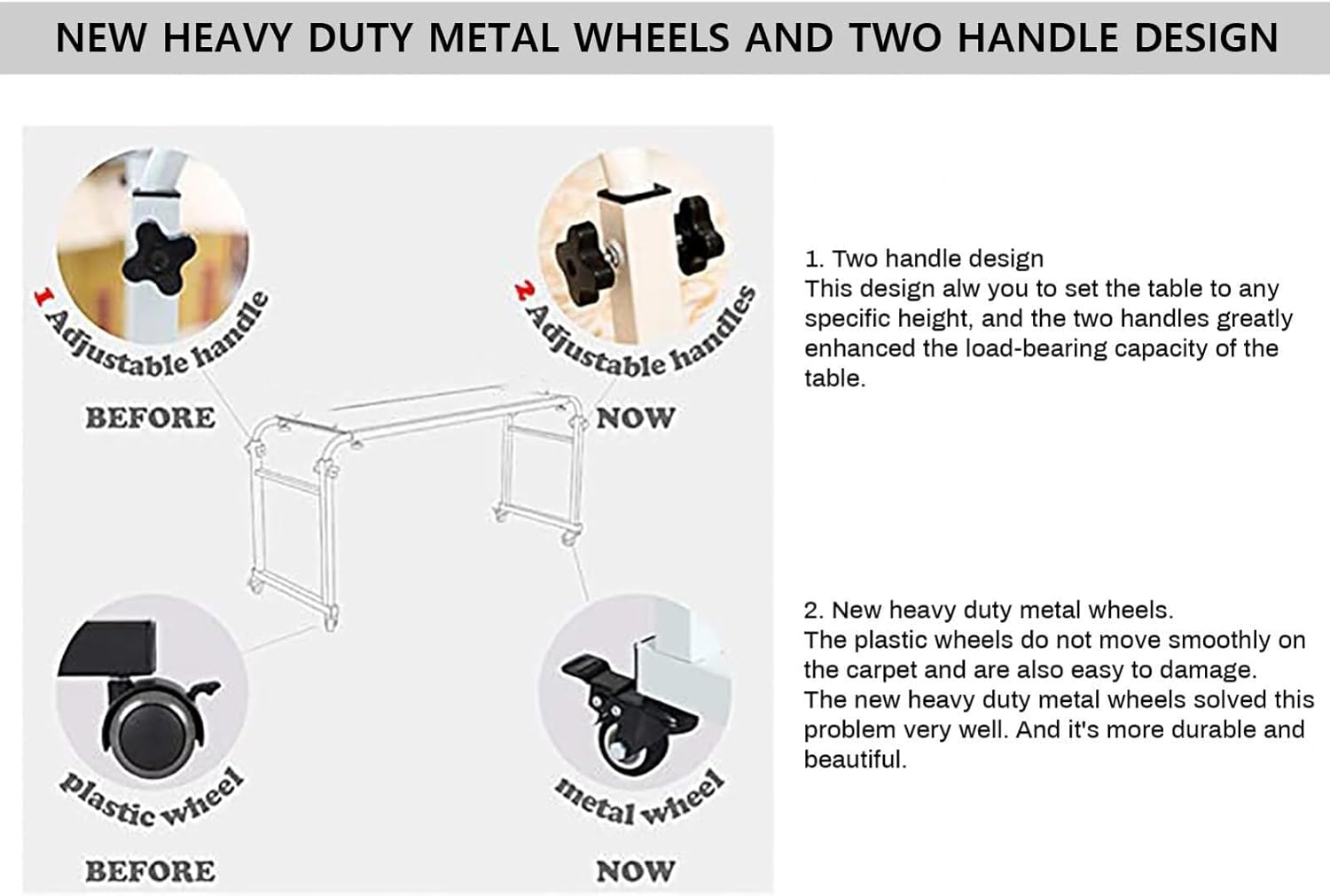 NEW HEAVY DUTY METAL WHEELS AND TWO HANDLE DESIGN

1 Adjustable handle

BEFORE

2 Adjustable handles

NOW

plastic wheel

BEFORE

metal wheel

NOW

1. Two handle design
This design alw you to set the table to any specific height, and the two handles greatly enhanced the load-bearing capacity of the table.

2. New heavy duty metal wheels.
The plastic wheels do not move smoothly on the carpet and are also easy to damage.
The new heavy duty metal wheels solved this problem very well. And it's more durable and beautiful.