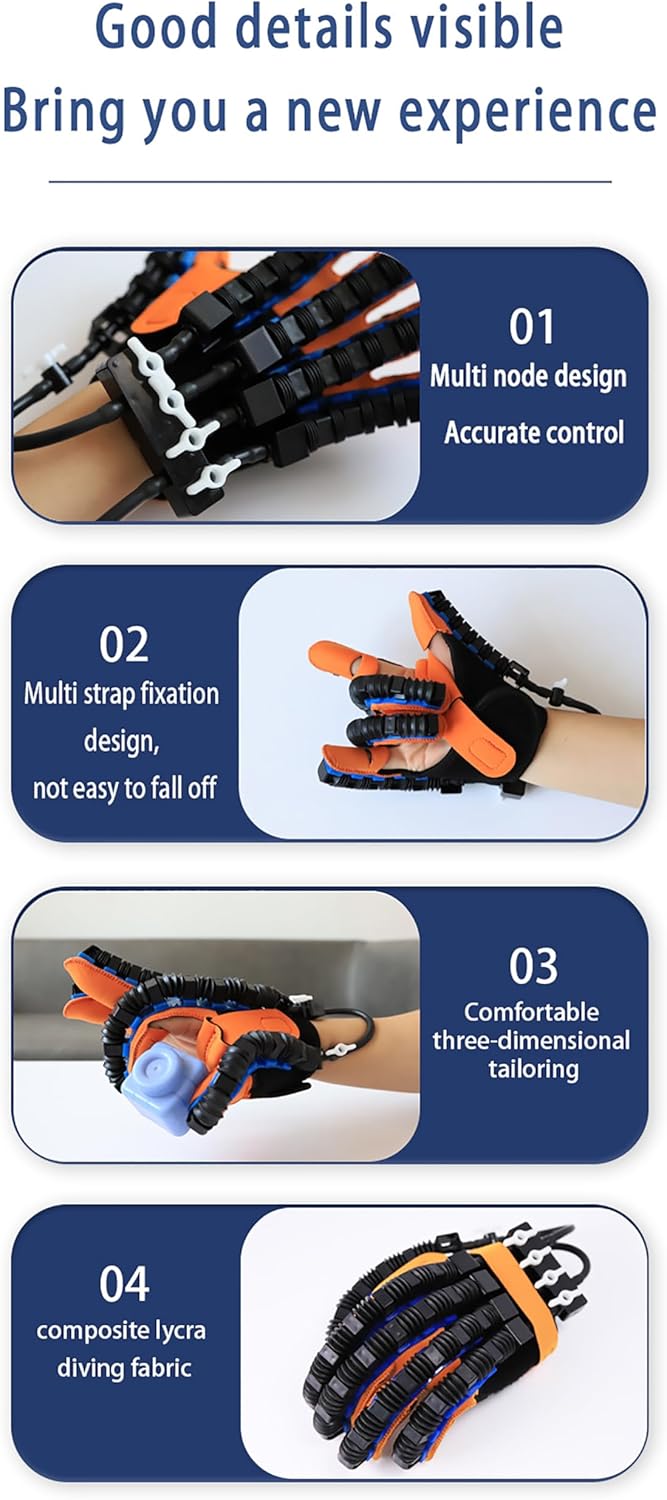 Good details visible
Bring you a new experience

01
Multi node design
Accurate control

02
Multi strap fixation design,
not easy to fall off

03
Comfortable three-dimensional tailoring

04
composite lycra diving fabric