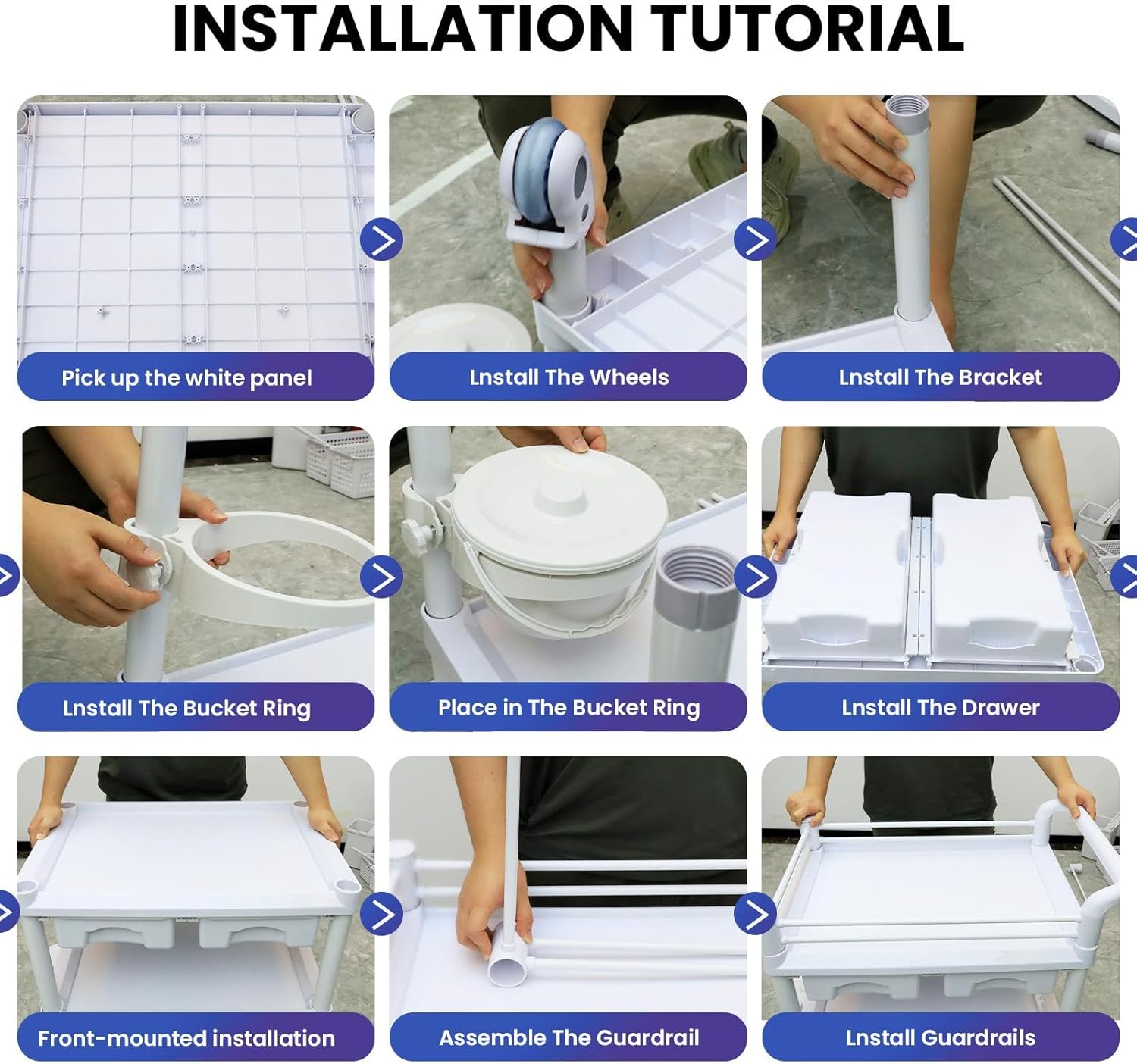 INSTALLATION TUTORIAL

Pick up the white panel

Lnstall The Wheels

Lnstall The Bracket

Lnstall The Bucket Ring

Place in The Bucket Ring

Lnstall The Drawer

Front-mounted installation

Assemble The Guardrail

Lnstall Guardrails