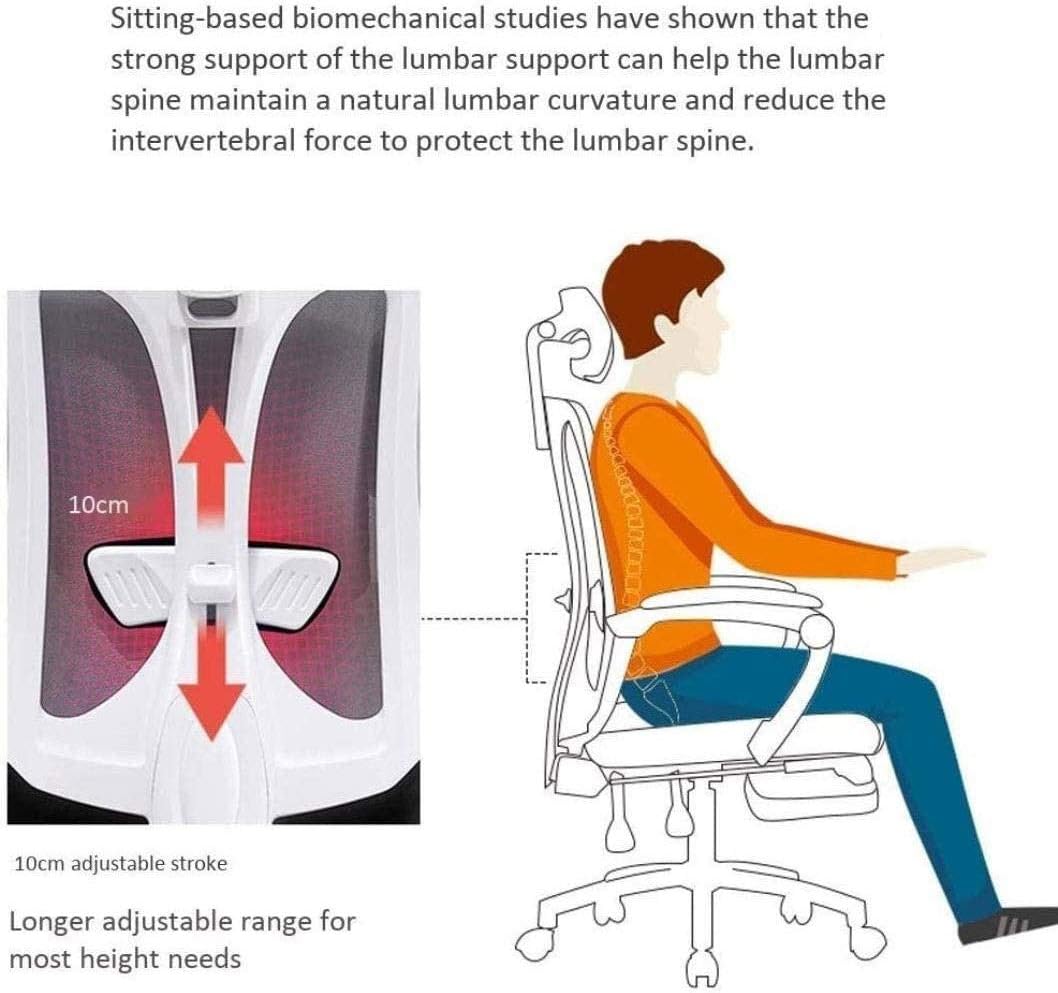 Sitting-based biomechanical studies have shown that the strong support of the lumbar support can help the lumbar spine maintain a natural lumbar curvature and reduce the intervertebral force to protect the lumbar spine.

10cm

10cm adjustable stroke

Longer adjustable range for most height needs